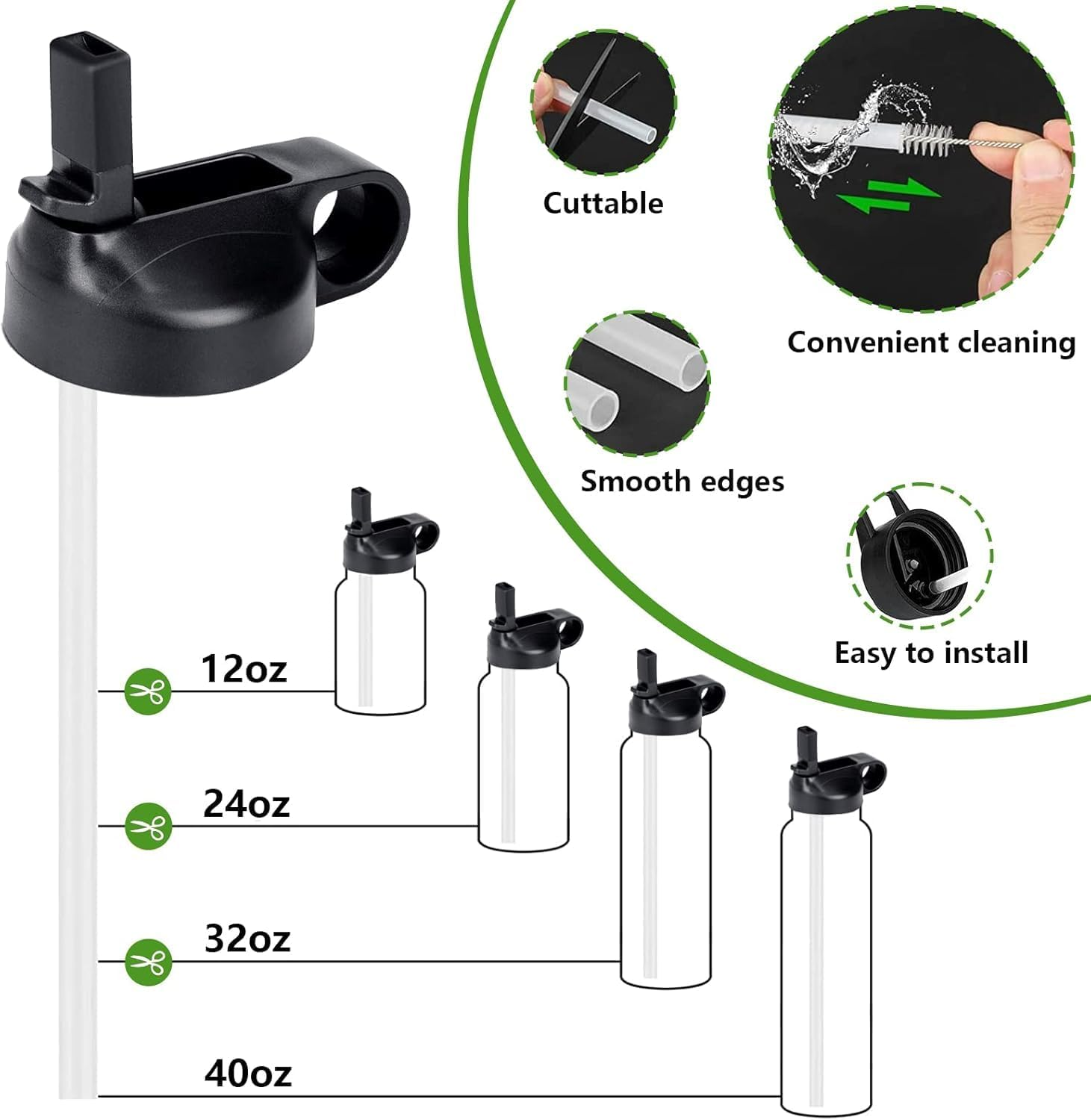 Cuttable

Convenient cleaning

Smooth edges

Easy to install

12oz

24oz

32oz

40oz