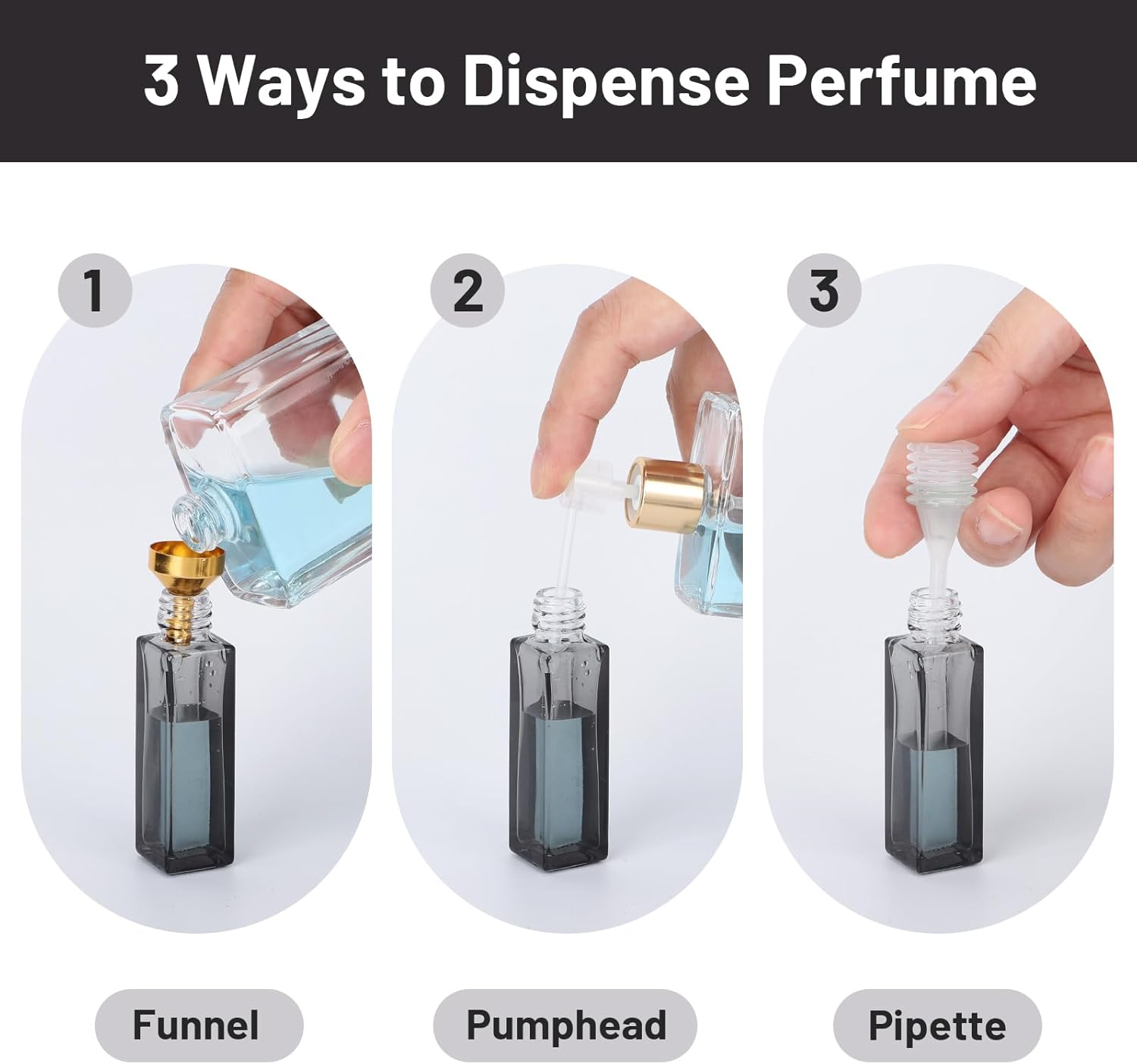 3 Ways to Dispense Perfume

1

2

3

Funnel

Pumphead

Pipette