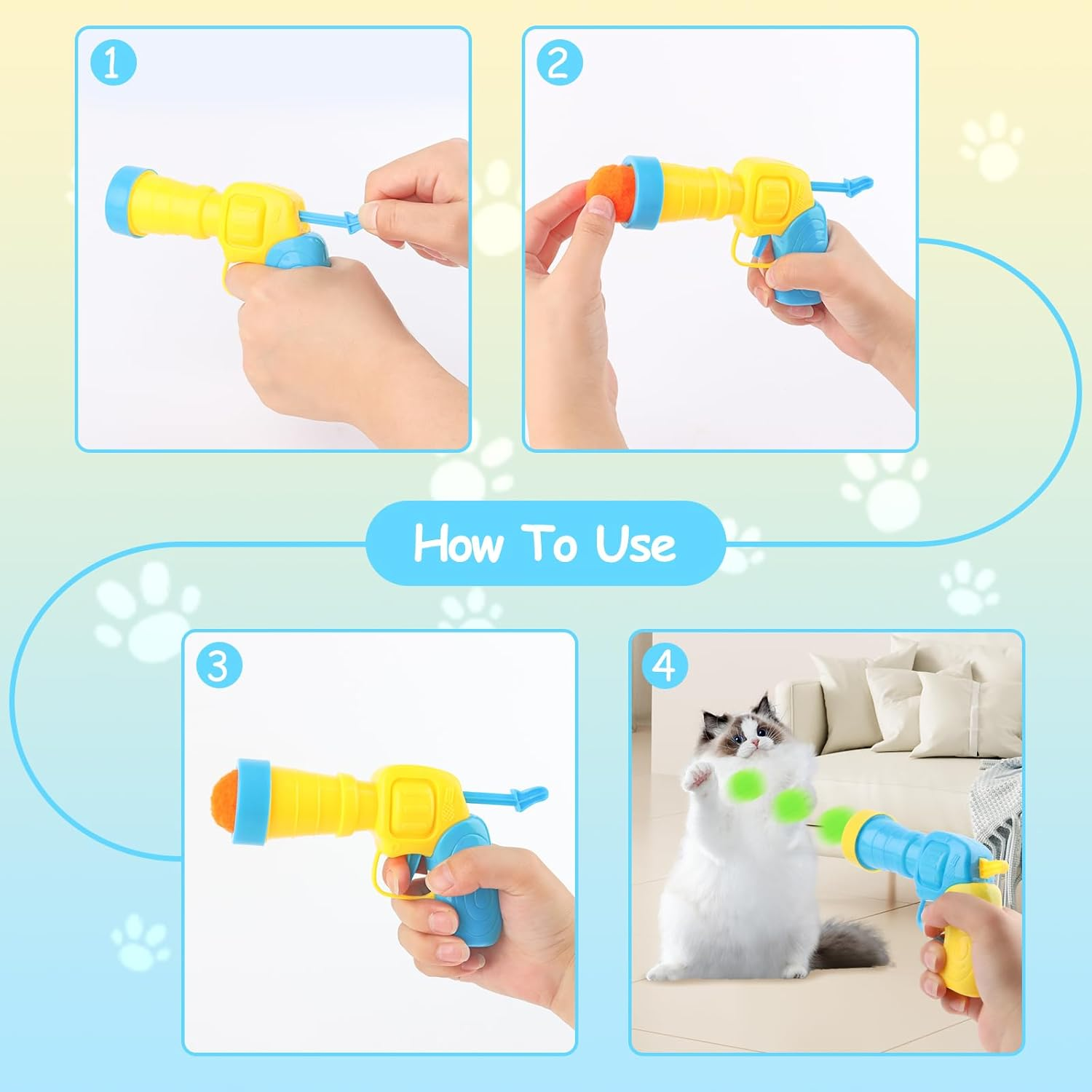 1

2

How To Use

3

4