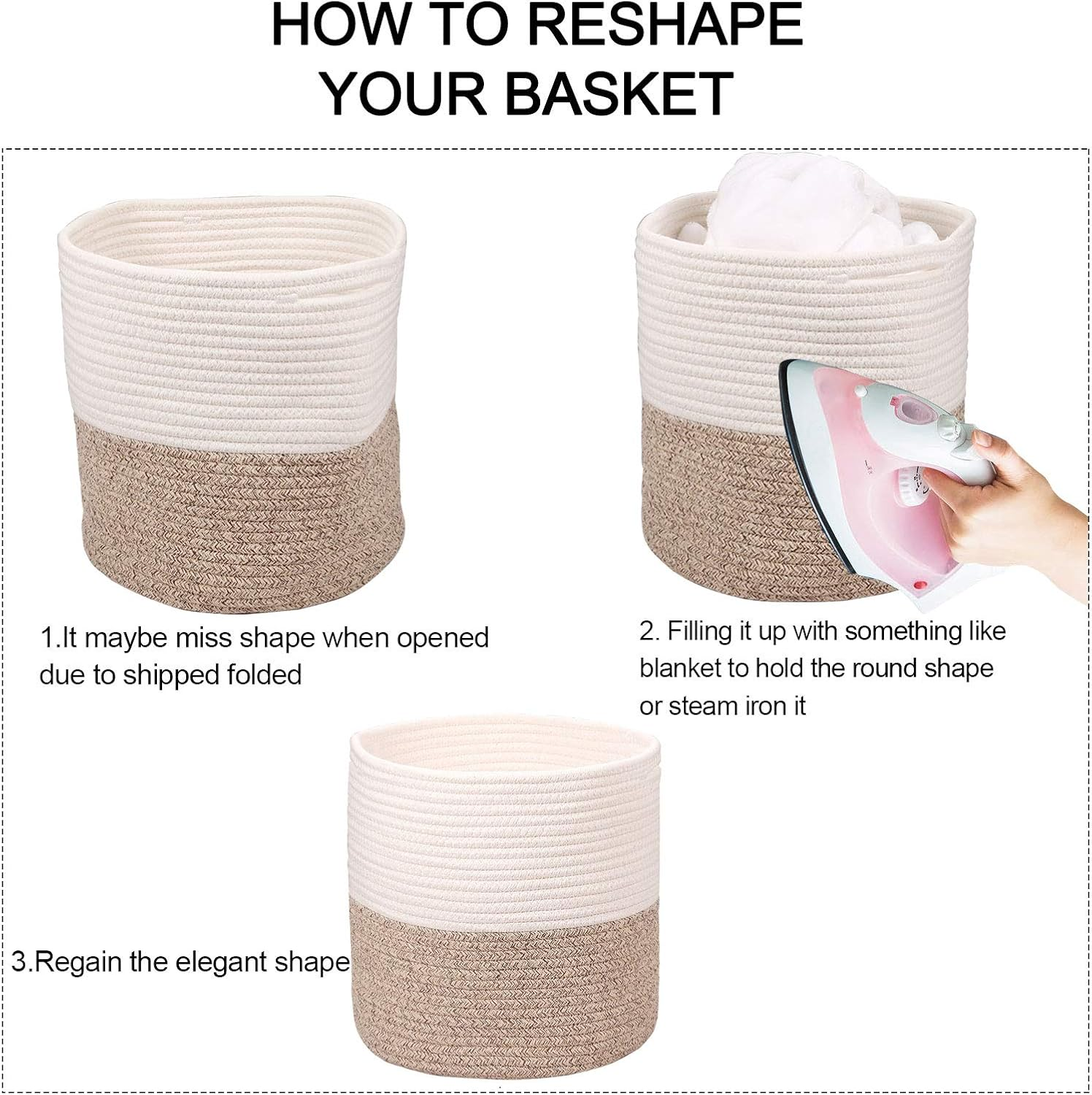 HOW TO RESHAPE YOUR BASKET

1.It maybe miss shape when opened due to shipped folded

2. Filling it up with something like blanket to hold the round shape or steam iron it

3.Regain the elegant shape