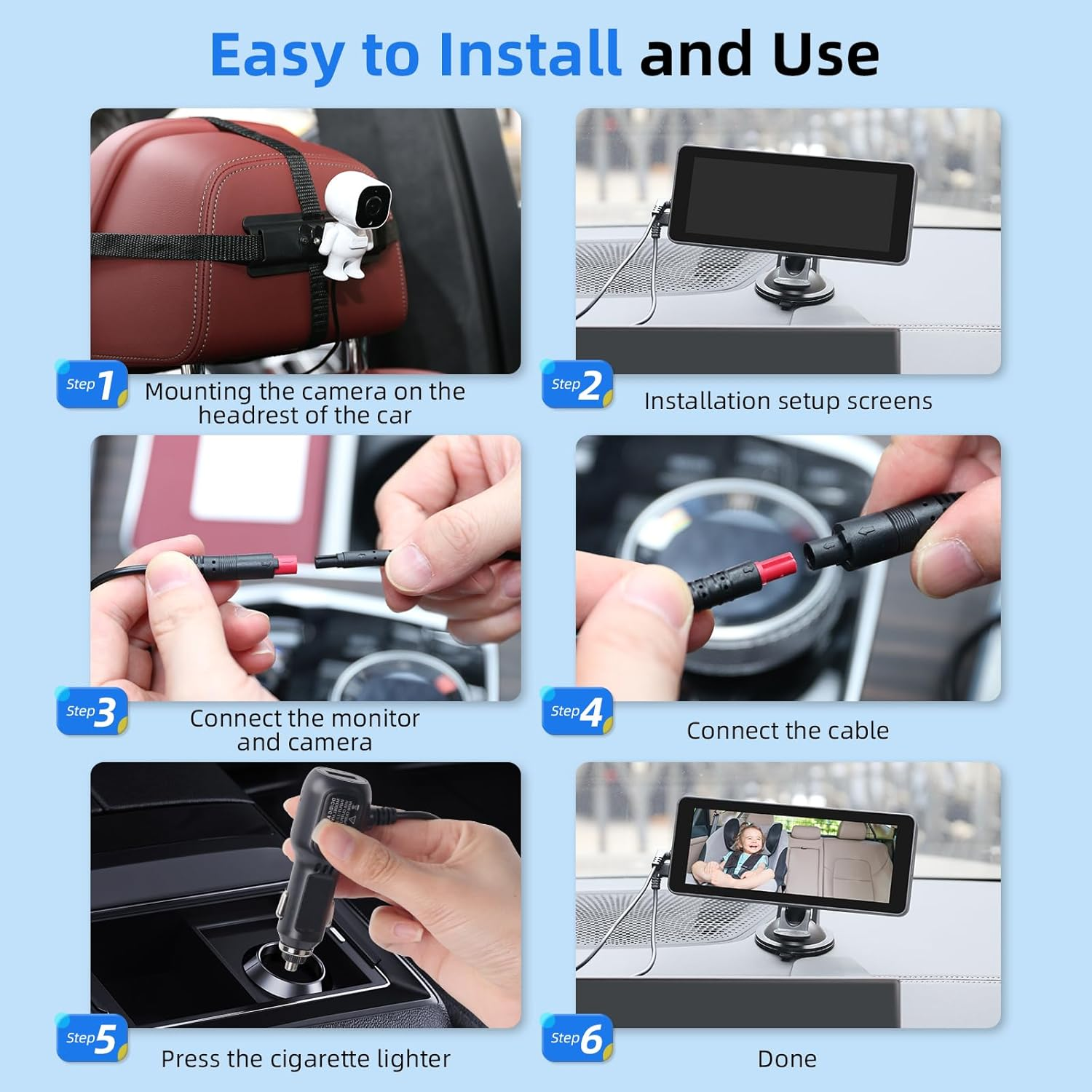 Easy to Install and Use

Step 1 Mounting the camera on the headrest of the car

Step 2 Installation setup screens

Step 3 Connect the monitor and camera

Step 4 Connect the cable

Step 5 Press the cigarette lighter

Step 6 Done