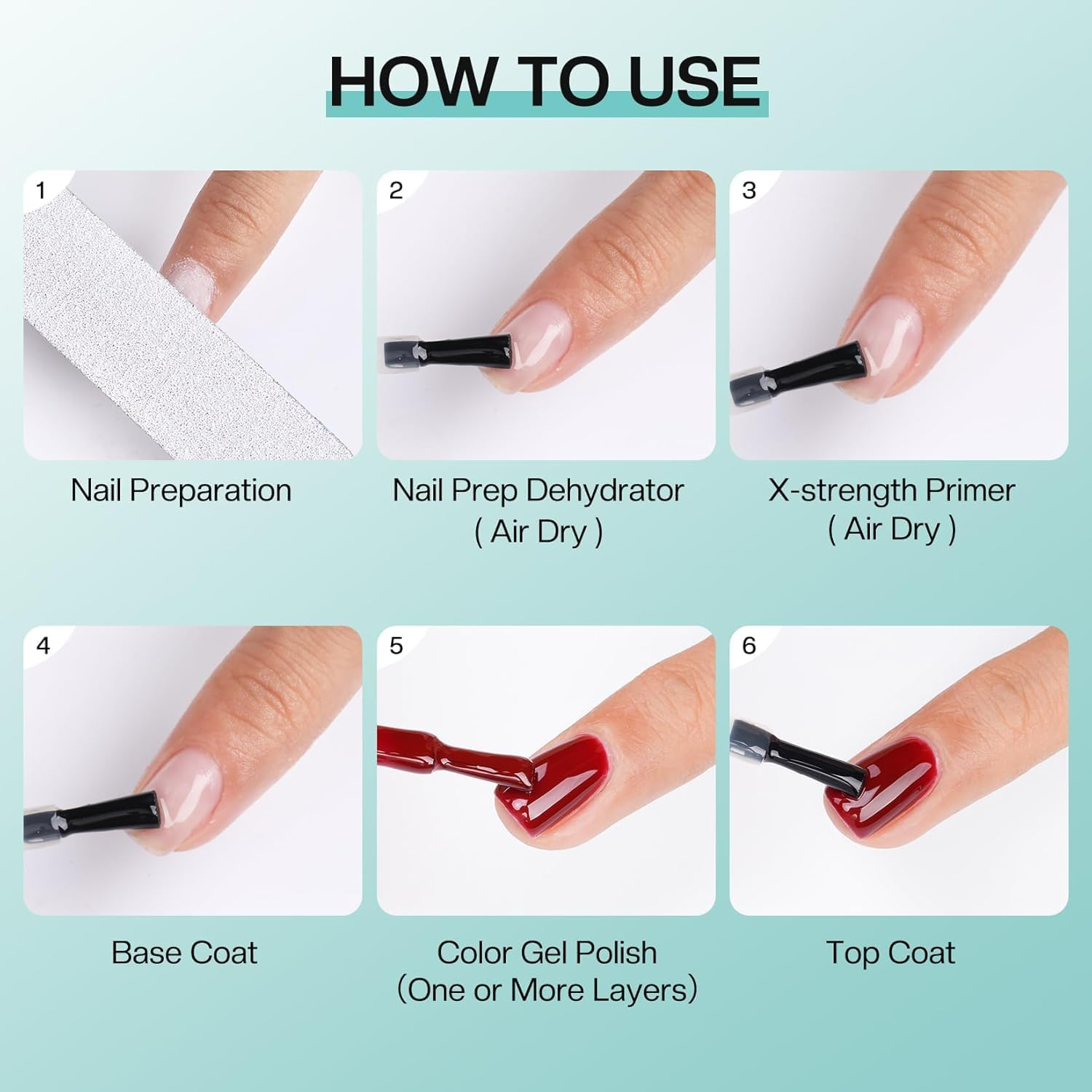 HOW TO USE

1

Nail Preparation

2

Nail Prep Dehydrator
( Air Dry )

3

X-strength Primer
( Air Dry )

4

Base Coat

5

Color Gel Polish
(One or More Layers)

6

Top Coat