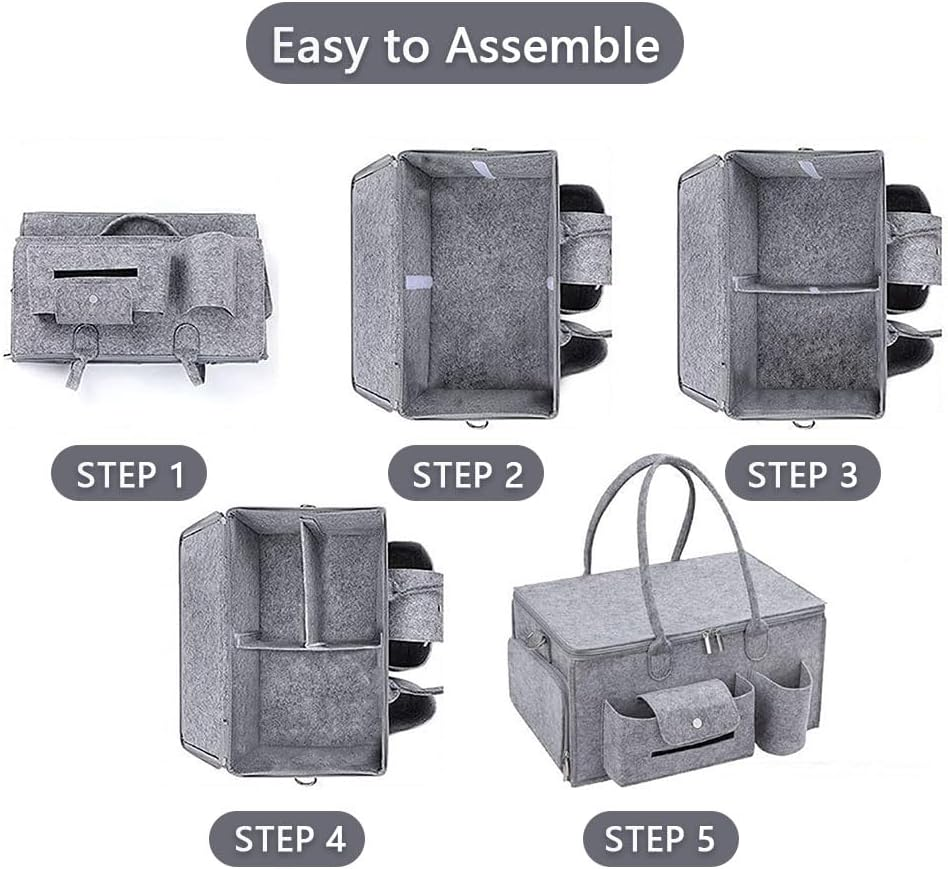 Easy to Assemble

STEP 1

STEP 2

STEP 3

STEP 4

STEP 5