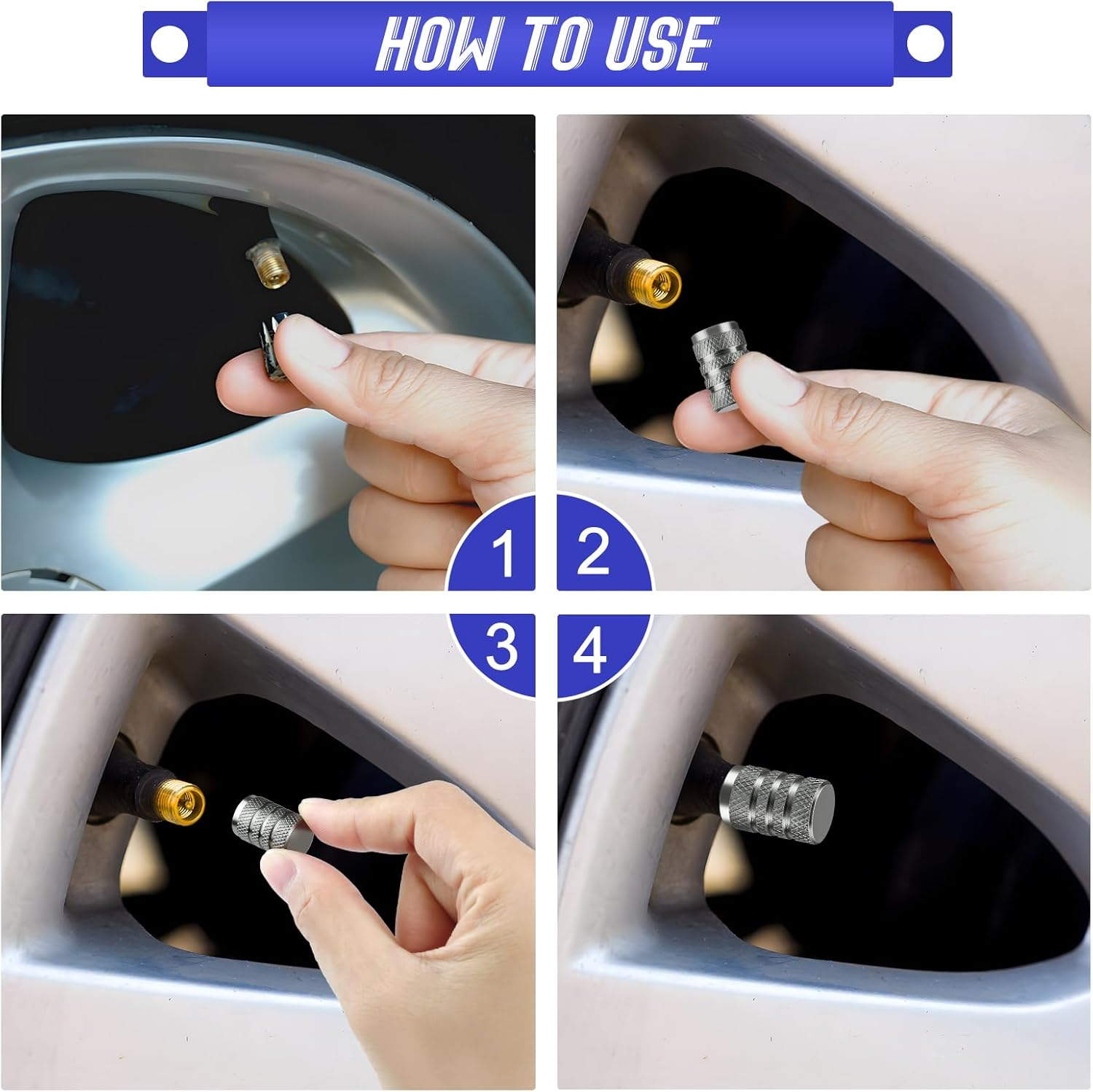 HOW TO USE

1

2

3

4