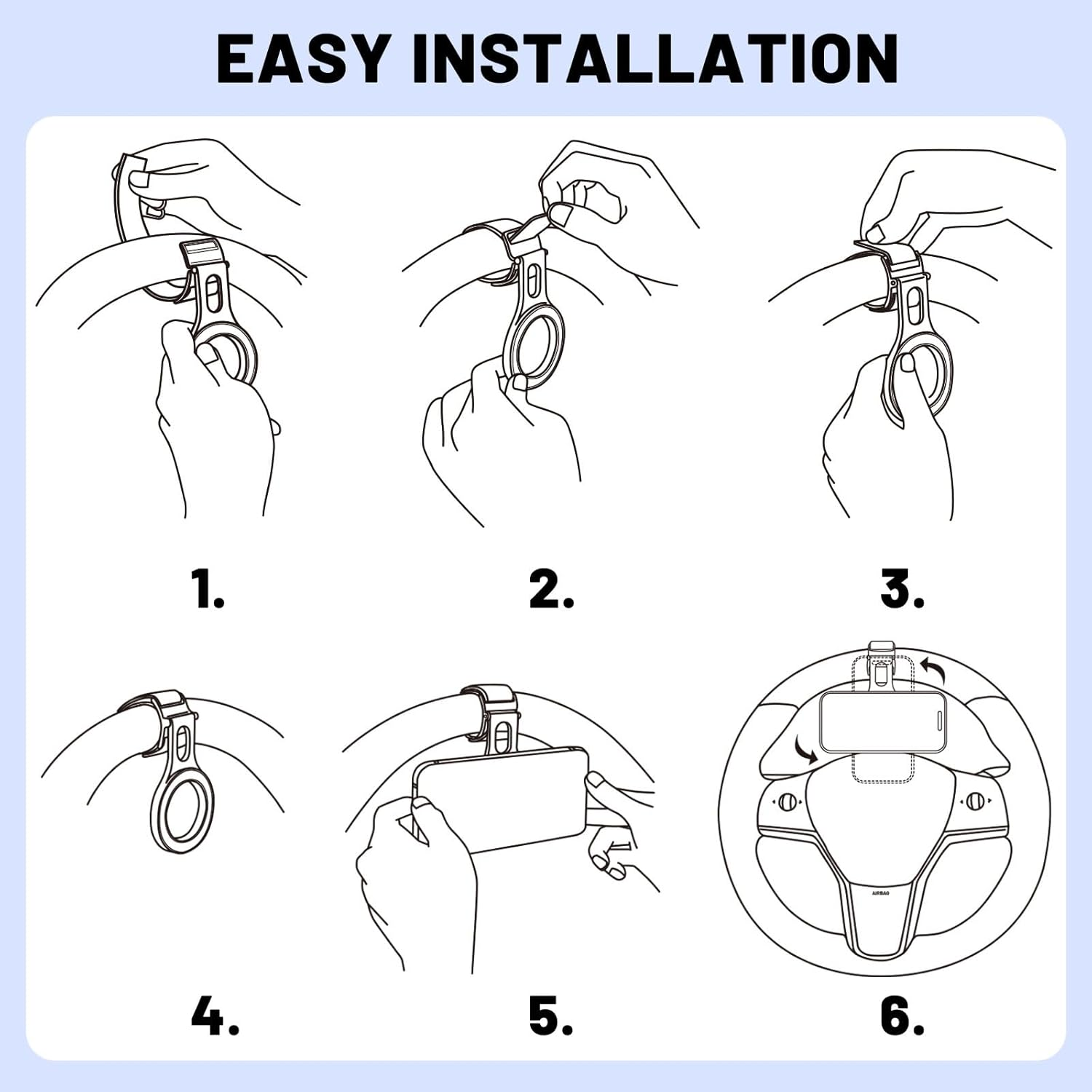 EASY INSTALLATION

1.

2.

3.

4.

5.

AIRBAG

6.