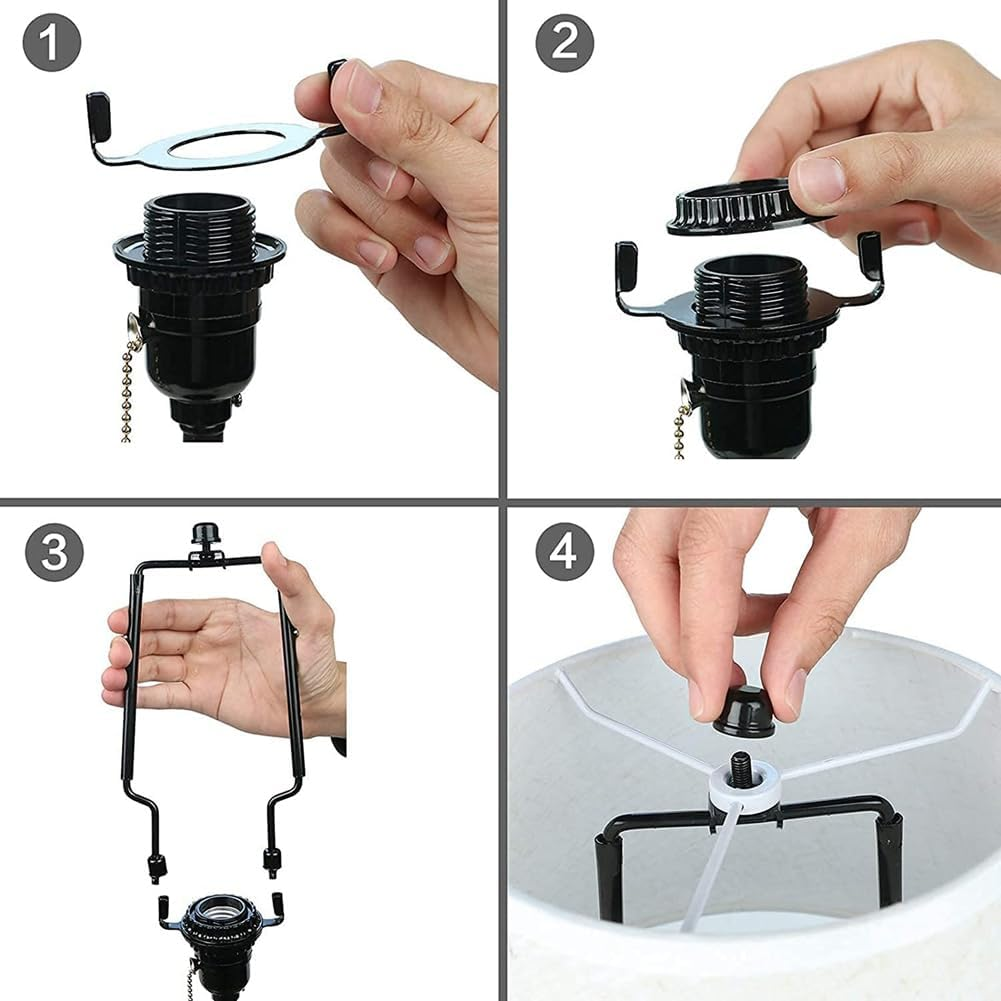 1

2

3

4