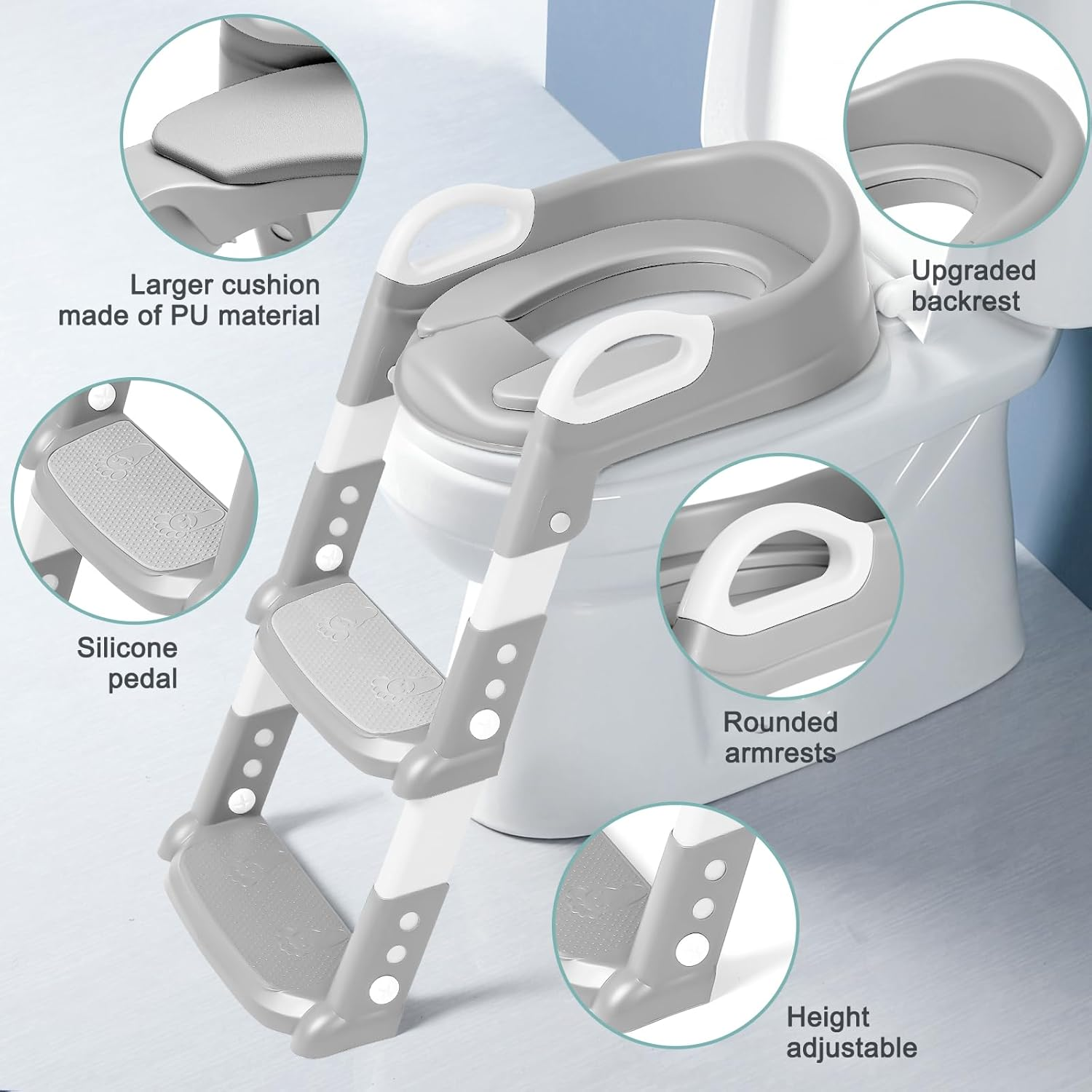 Larger cushion made of PU material

Upgraded backrest

Silicone pedal

Rounded armrests

Height adjustable