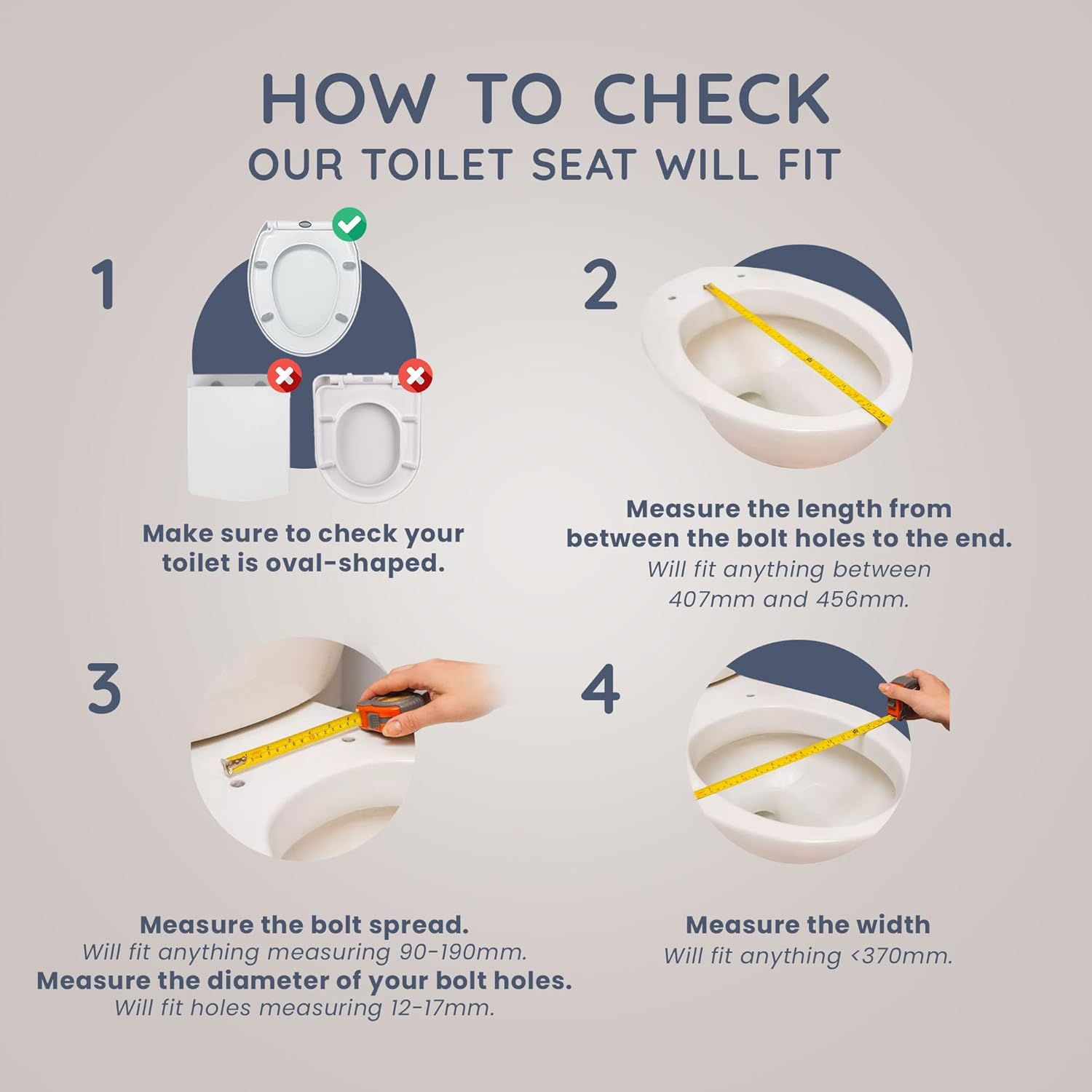 HOW TO CHECK
OUR TOILET SEAT WILL FIT

1

Make sure to check your toilet is oval-shaped.

2

Measure the length from between the bolt holes to the end.
Will fit anything between 407mm and 456mm.

3

Measure the bolt spread.
Will fit anything measuring 90-190mm.
Measure the diameter of your bolt holes.
Will fit holes measuring 12-17mm.

4

Measure the width
Will fit anything <370mm.