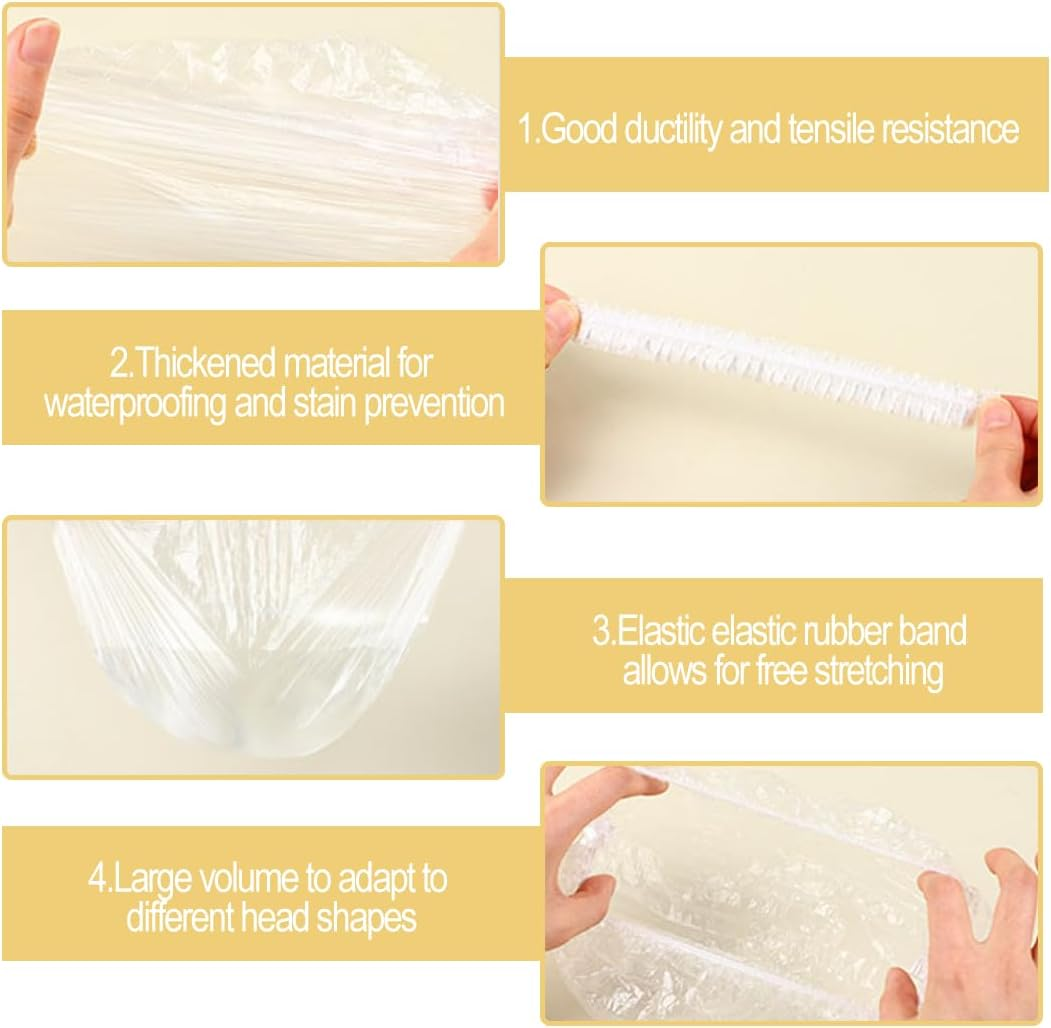 1.Good ductility and tensile resistance

2.Thickened material for waterproofing and stain prevention

3.Elastic elastic rubber band allows for free stretching

4.Large volume to adapt to different head shapes