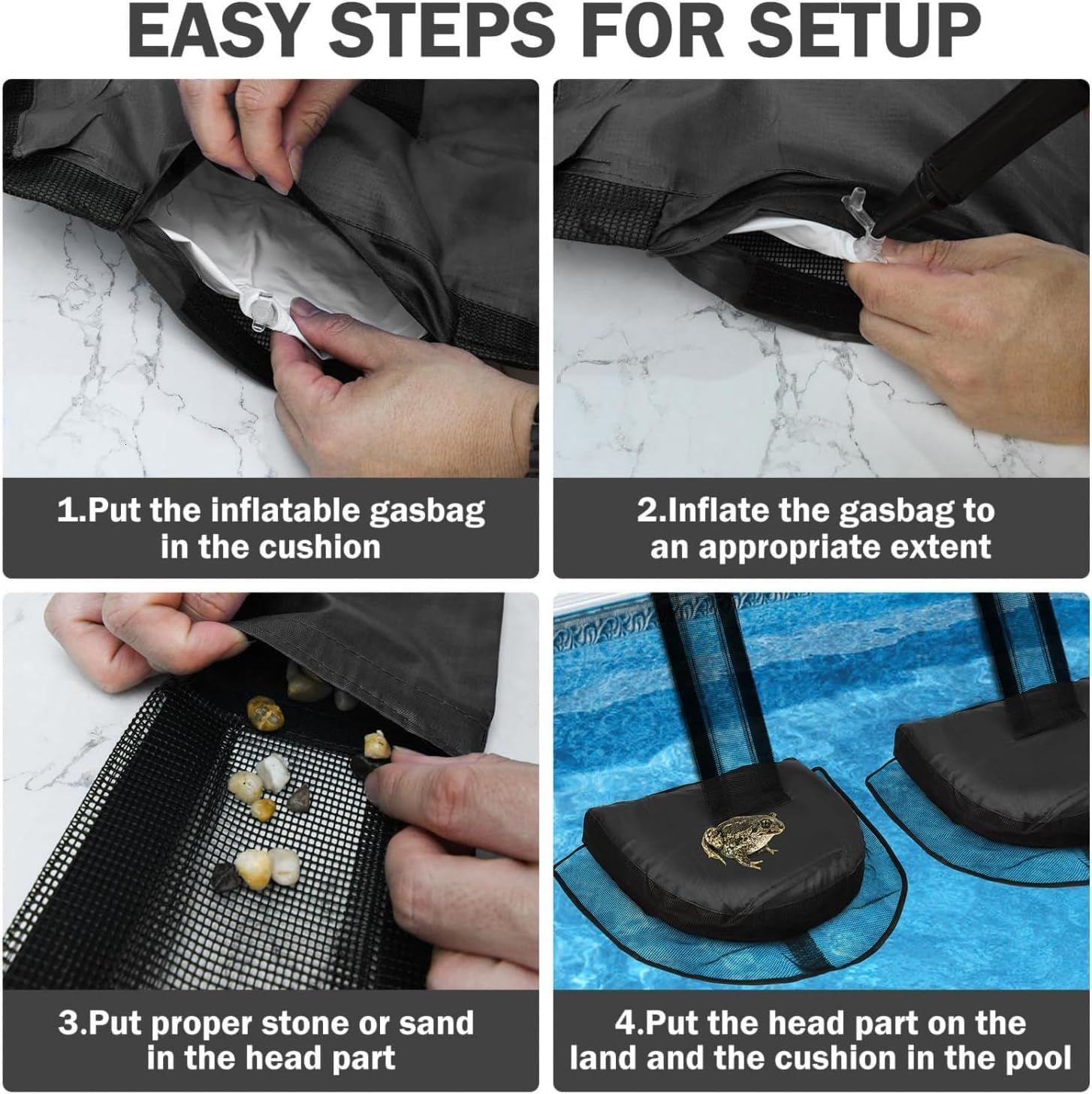 EASY STEPS FOR SETUP

1.Put the inflatable gasbag in the cushion

2.Inflate the gasbag to an appropriate extent

3.Put proper stone or sand in the head part

4.Put the head part on the land and the cushion in the pool