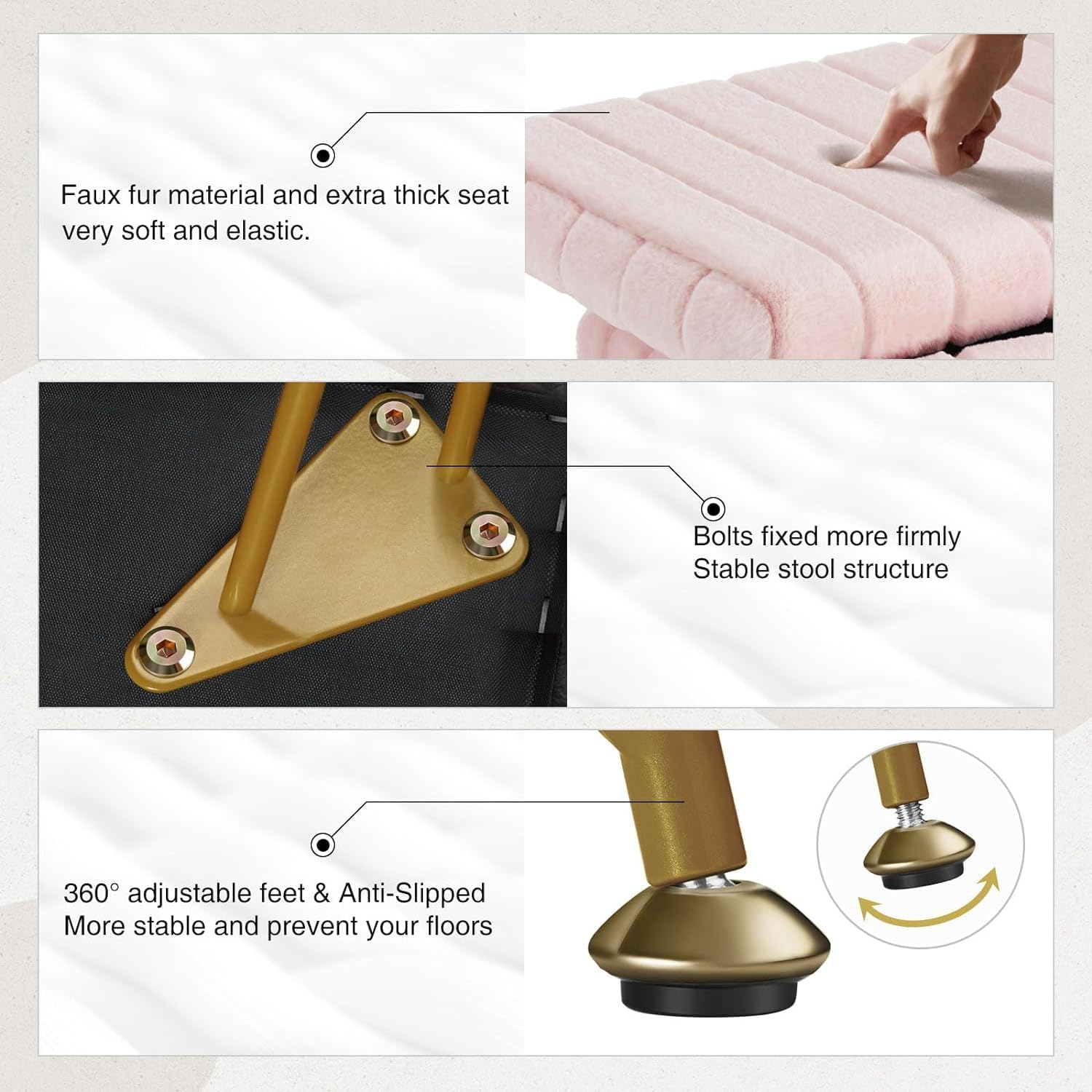 Faux fur material and extra thick seat very soft and elastic.

Bolts fixed more firmly
Stable stool structure

360° adjustable feet & Anti-Slipped
More stable and prevent your floors