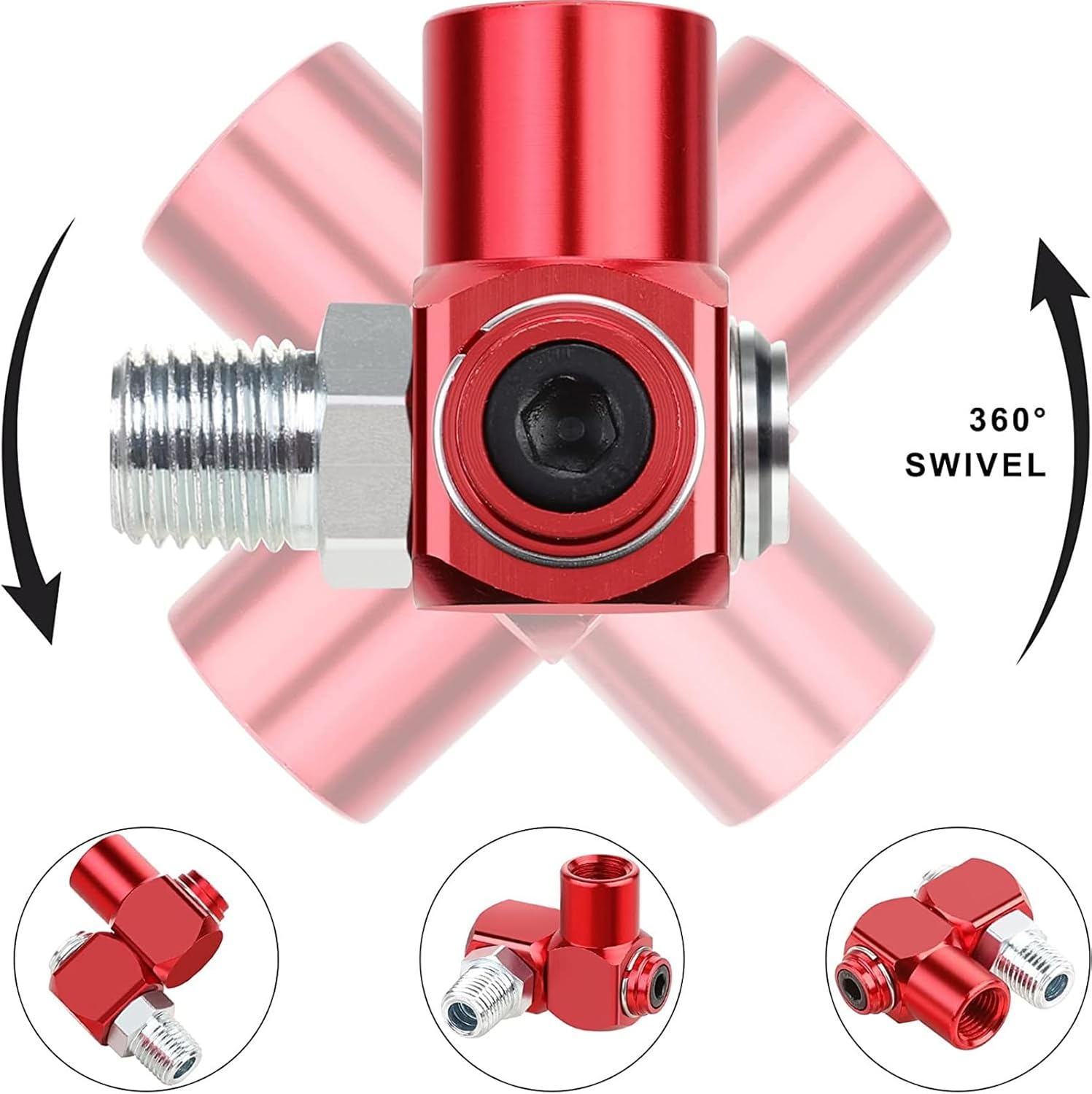 360°
SWIVEL