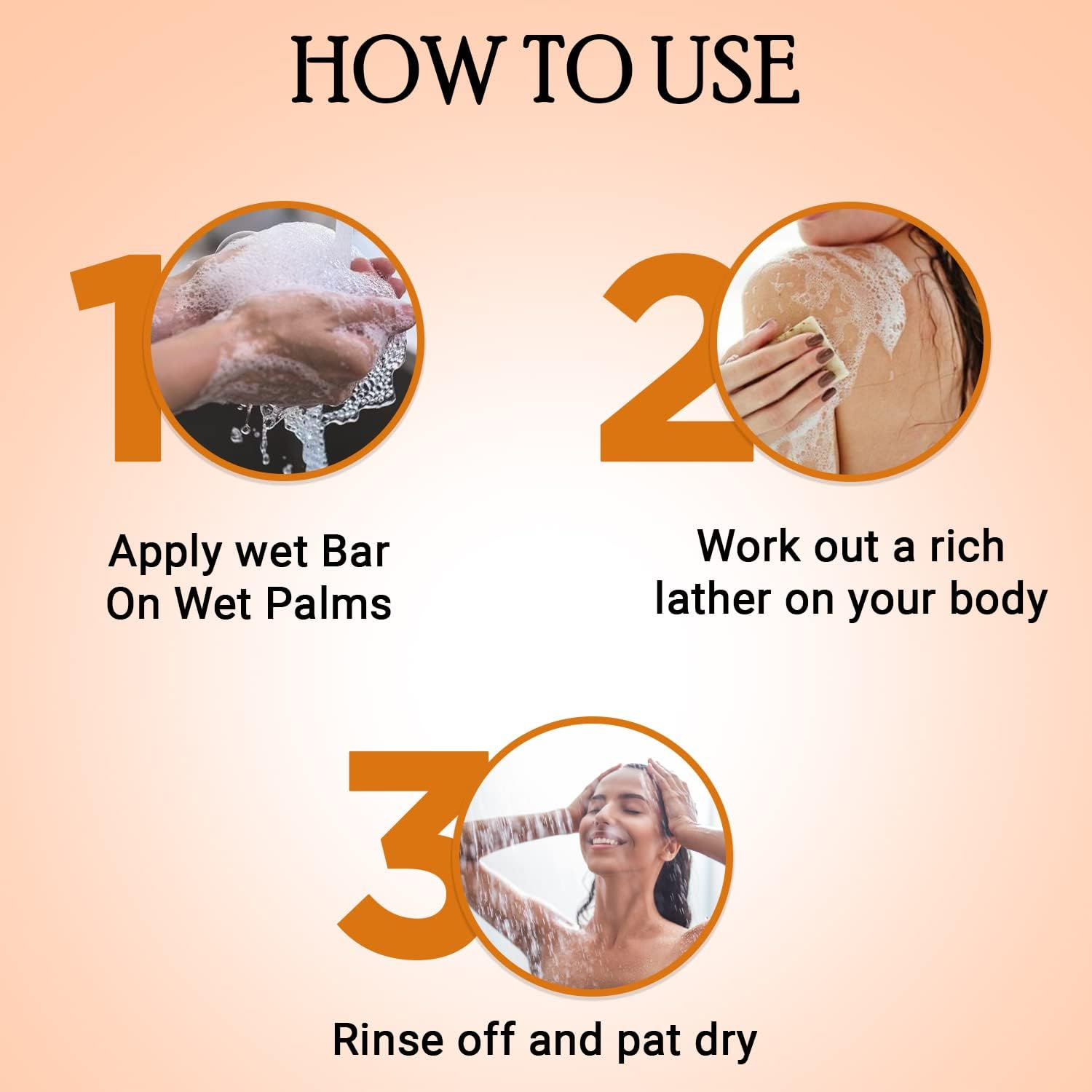 HOW TO USE

1

Apply wet Bar
On Wet Palms

2

Work out a rich
lather on your body

3

Rinse off and pat dry