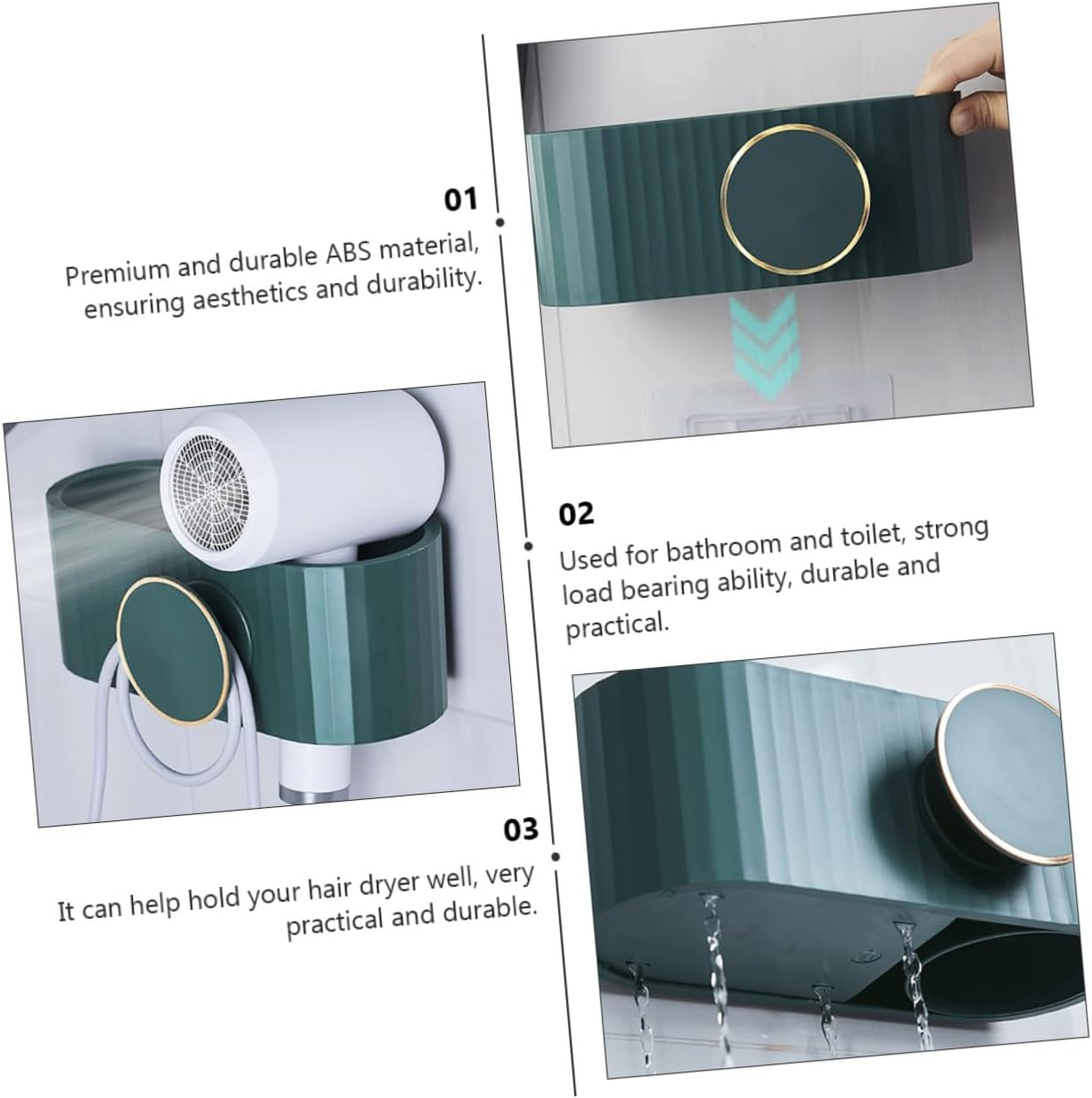 01

Premium and durable ABS material, ensuring aesthetics and durability.

02

Used for bathroom and toilet, strong load bearing ability, durable and practical.

03

It can help hold your hair dryer well, very practical and durable.