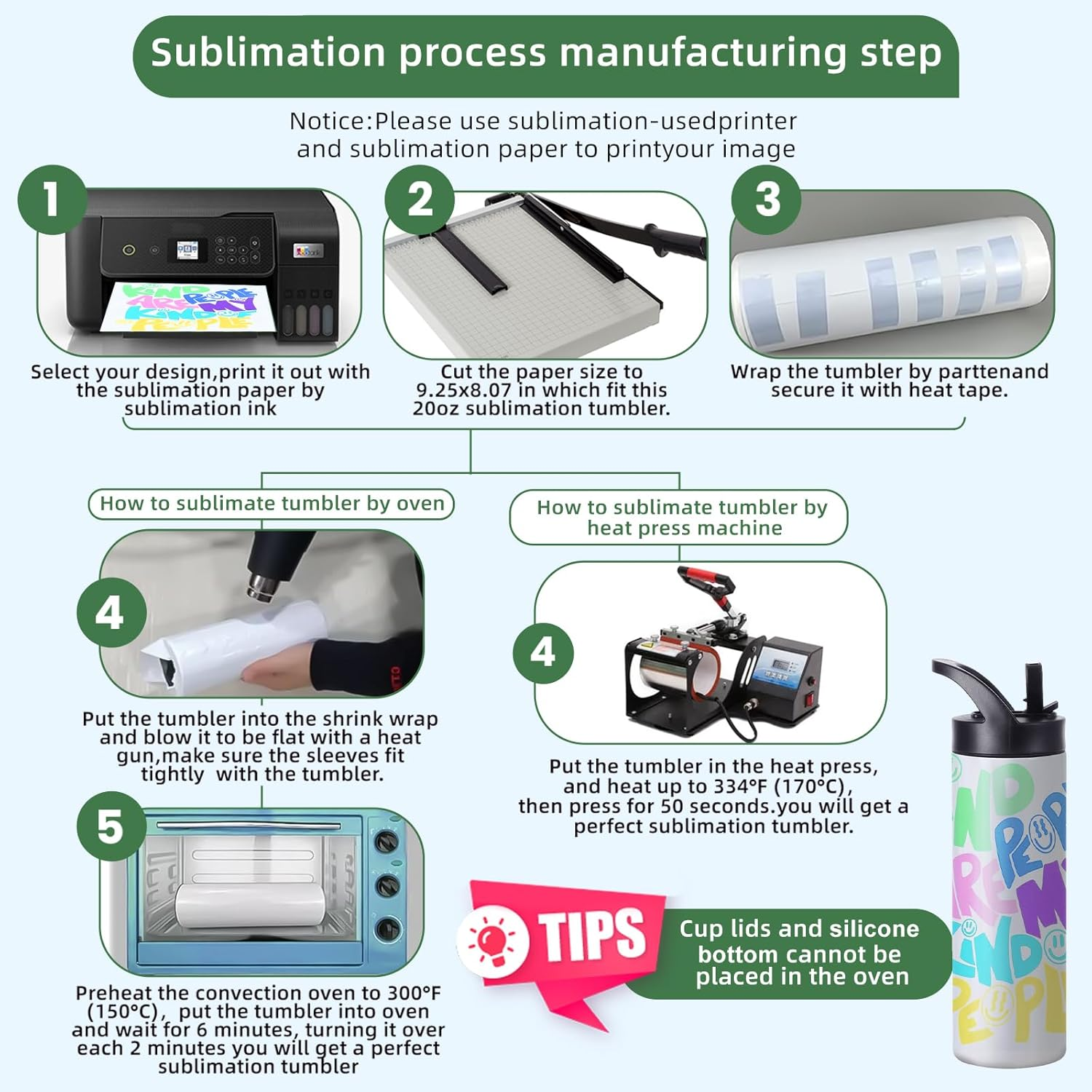 Sublimation process manufacturing step

Notice:Please use sublimation-usedprinter and sublimation paper to printyour image

1

Select your design,print it out with the sublimation paper by sublimation ink

2

Cut the paper size to 9.25x8.07 in which fit this 20oz sublimation tumbler.

3

Wrap the tumbler by parttenand secure it with heat tape.

How to sublimate tumbler by oven

4

Put the tumbler into the shrink wrap and blow it to be flat with a heat gun,make sure the sleeves fit tightly with the tumbler.

5

Preheat the convection oven to 300°F (150°C), put the tumbler into oven and wait for 6 minutes, turning it over each 2 minutes you will get a perfect sublimation tumbler

How to sublimate tumbler by heat press machine

4

Put the tumbler in the heat press, and heat up to 334°F (170°C), then press for 50 seconds.you will get a perfect sublimation tumbler.

TIPS

Cup lids and silicone bottom cannot be placed in the oven