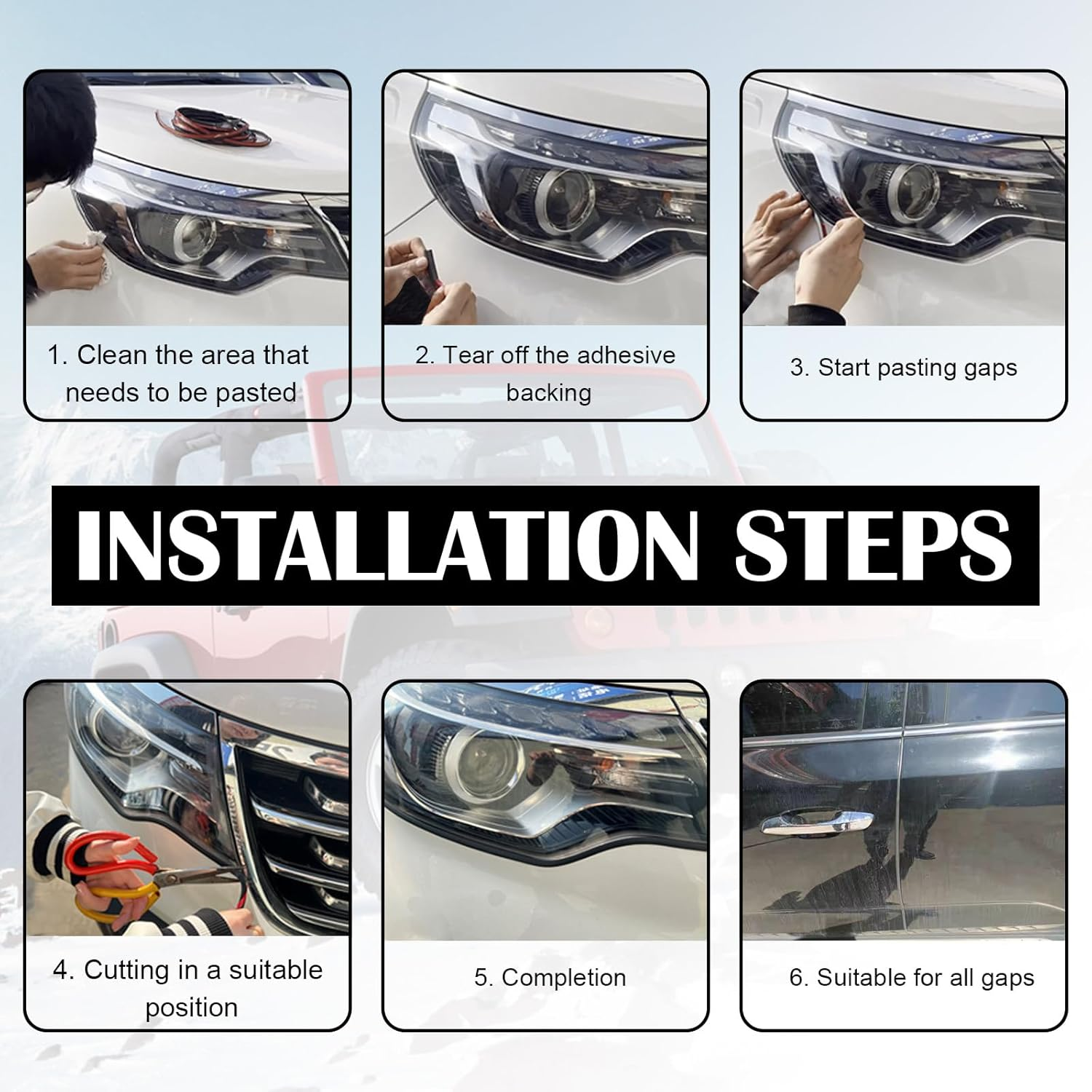 1. Clean the area that needs to be pasted

2. Tear off the adhesive backing

3. Start pasting gaps

INSTALLATION STEPS

4. Cutting in a suitable position

5. Completion

6. Suitable for all gaps