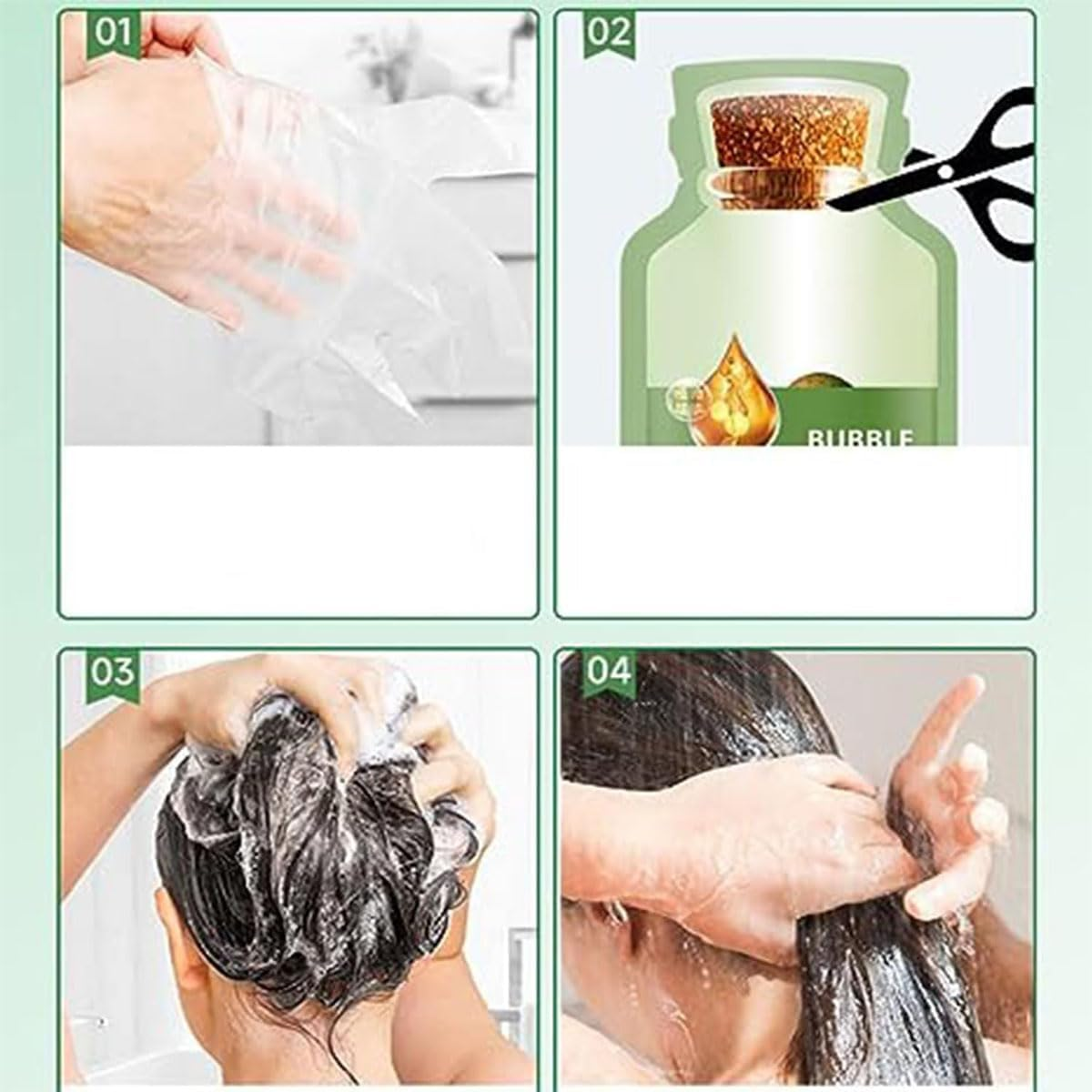 01

02

BUBBLE

03

04