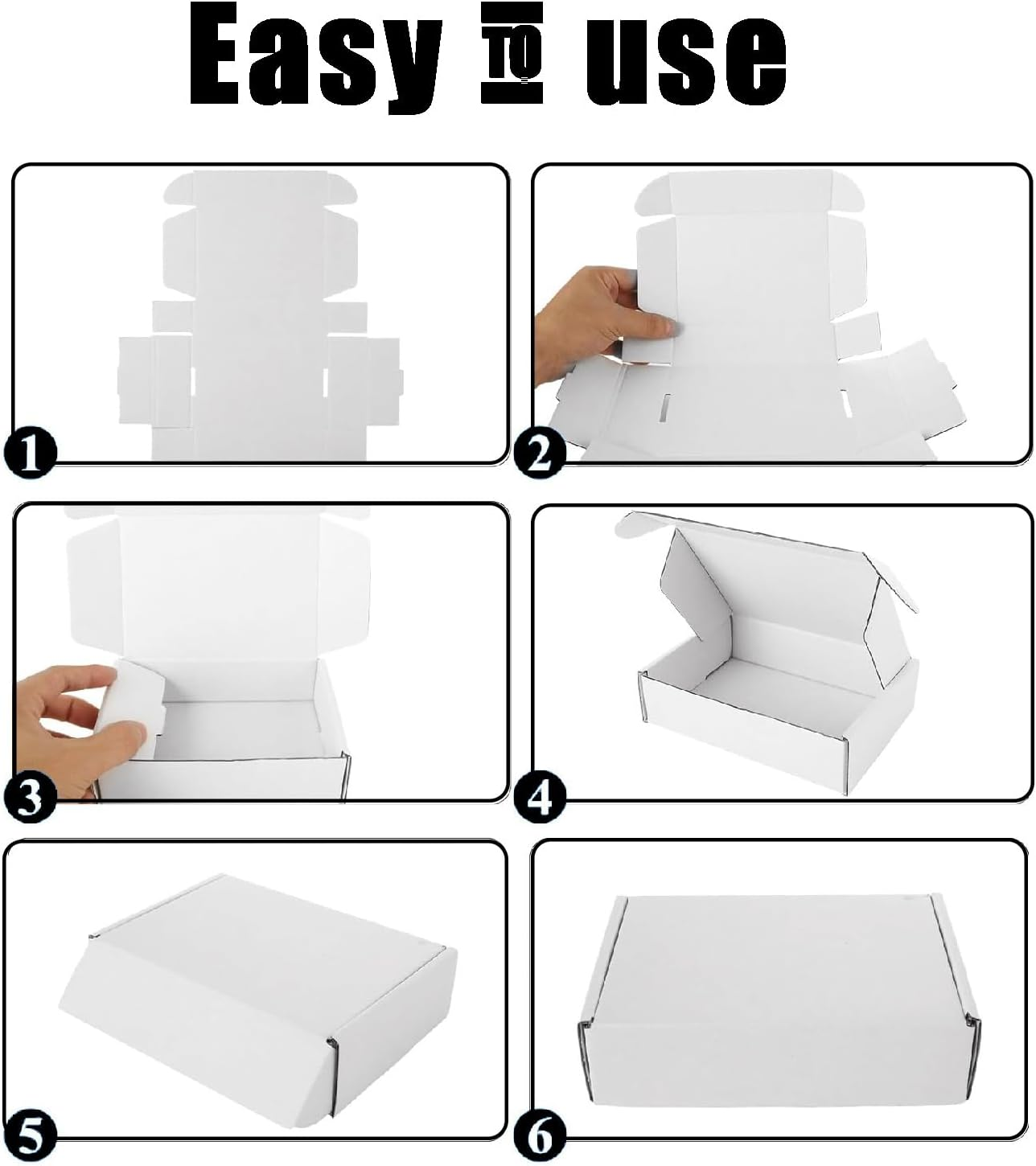 Easy TO use

1

2

3

4

5

6