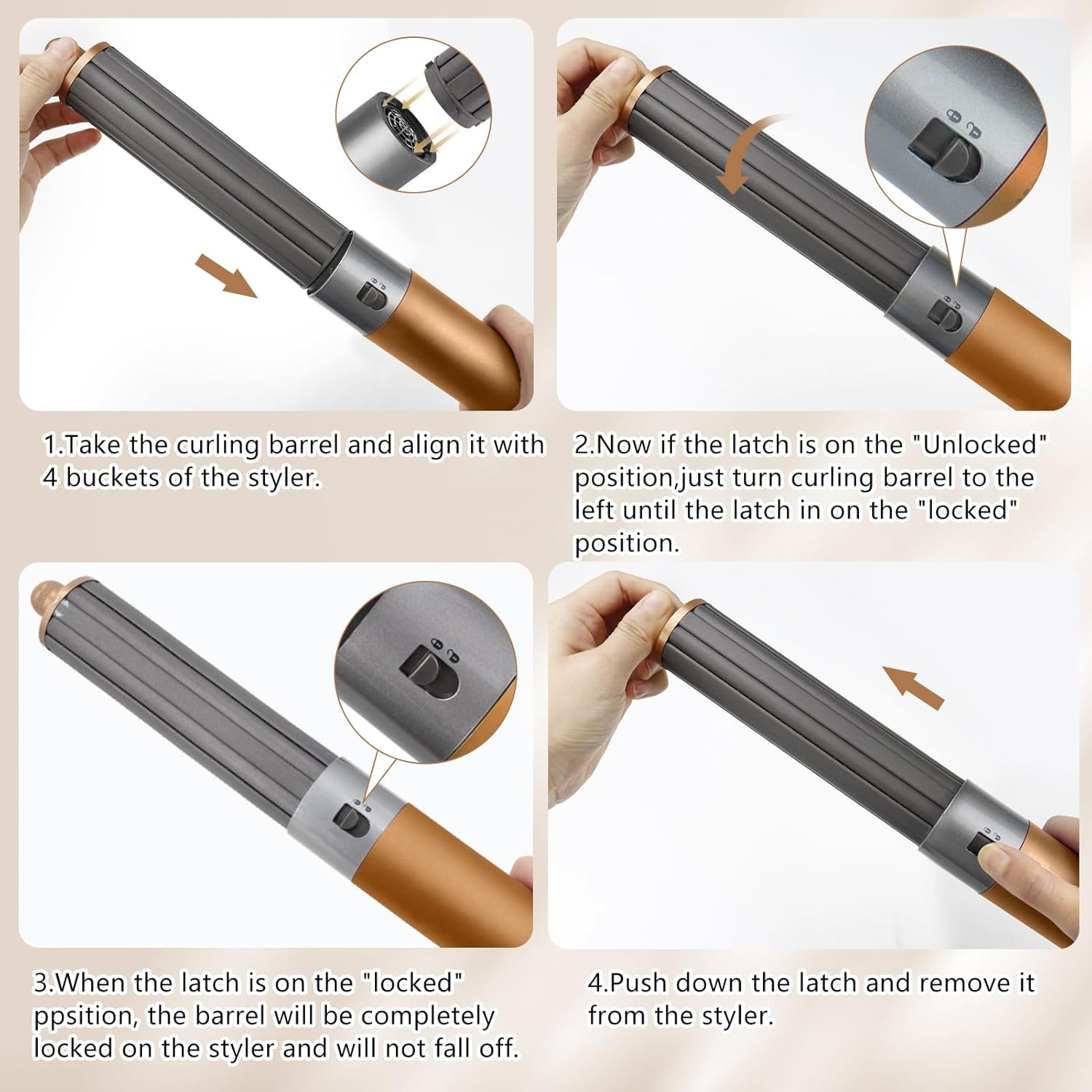 1.Take the curling barrel and align it with 4 buckets of the styler.

2.Now if the latch is on the "Unlocked" position,just turn curling barrel to the left until the latch in on the "locked" position.

3.When the latch is on the "locked" ppsition, the barrel will be completely locked on the styler and will not fall off.

4.Push down the latch and remove it from the styler.