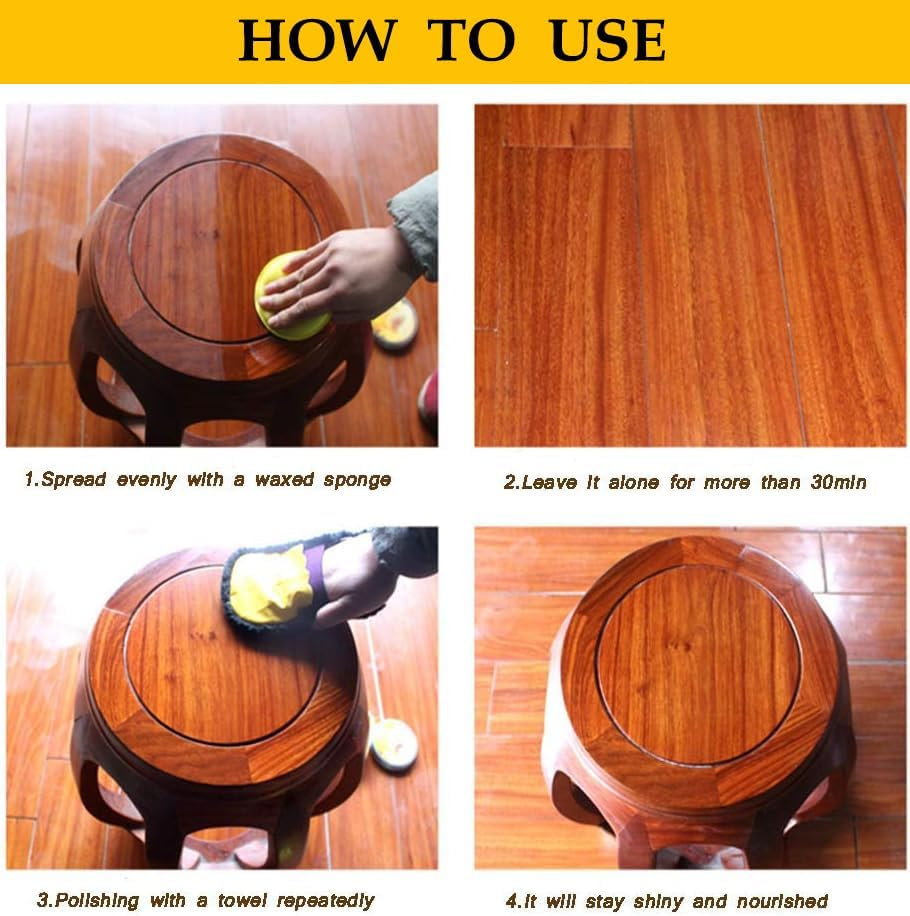 HOW TO USE

1.Spread evenly with a waxed sponge

2.Leave it alone for more than 30min

3.Polishing with a towel repeatedly

4.It will stay shiny and nourished