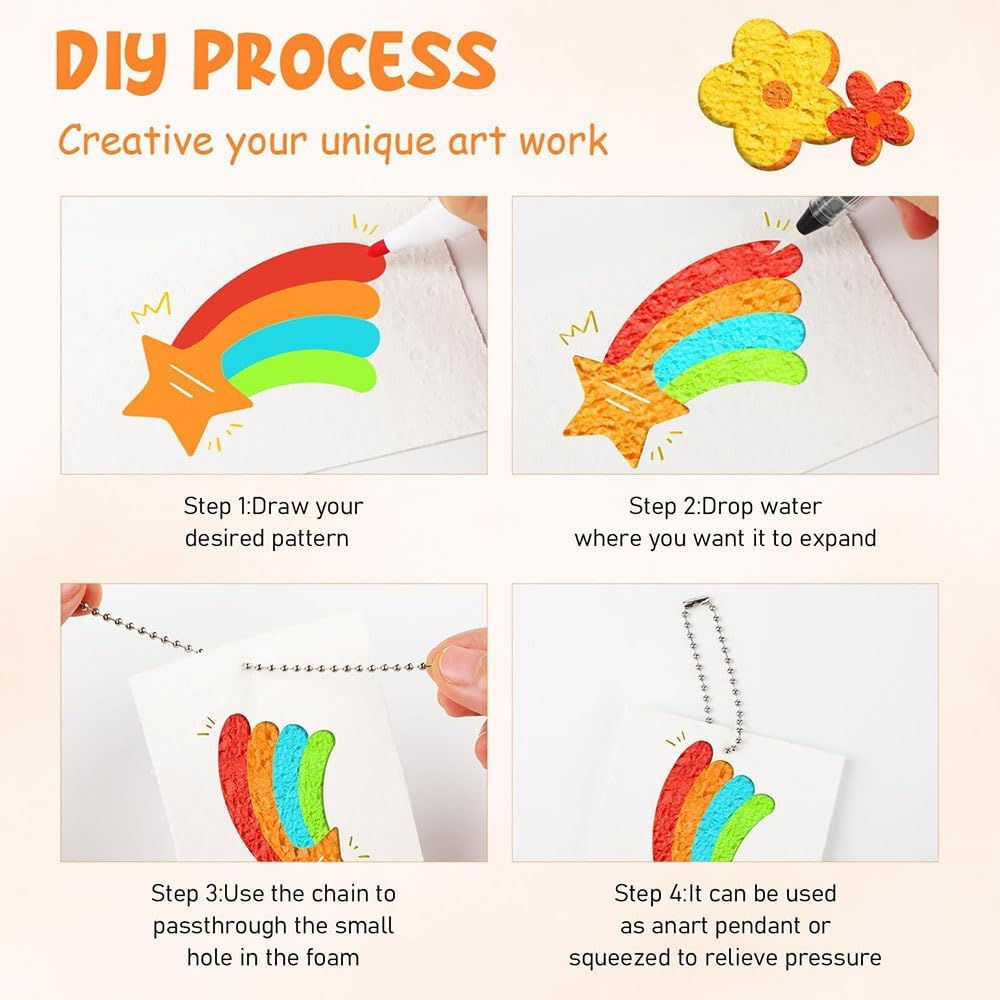 DIY PROCESS

Creative your unique art work

Step 1:Draw your desired pattern

Step 2:Drop water where you want it to expand

Step 3:Use the chain to passthrough the small hole in the foam

Step 4:It can be used as anart pendant or squeezed to relieve pressure