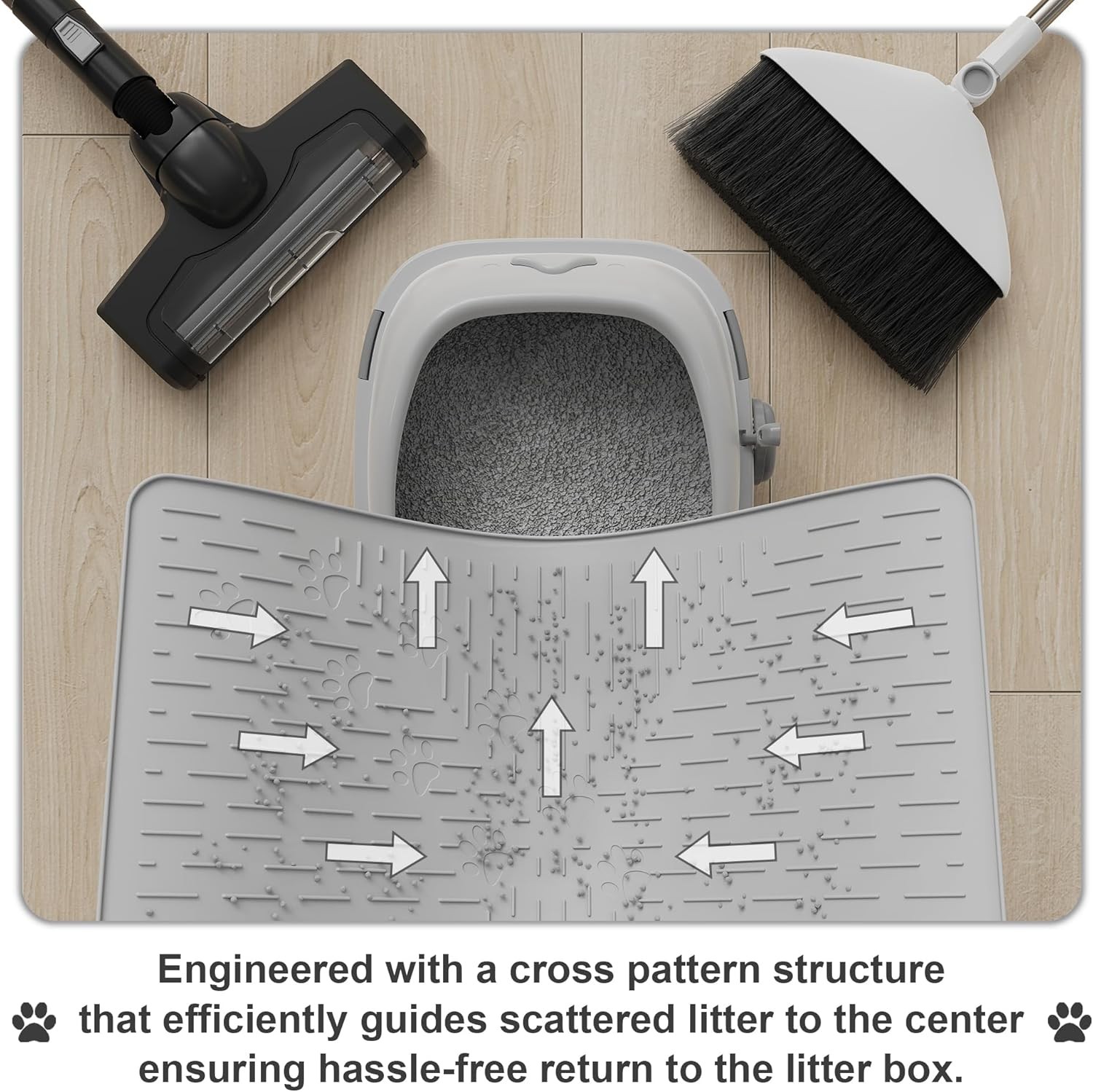 Engineered with a cross pattern structure that efficiently guides scattered litter to the center ensuring hassle-free return to the litter box.