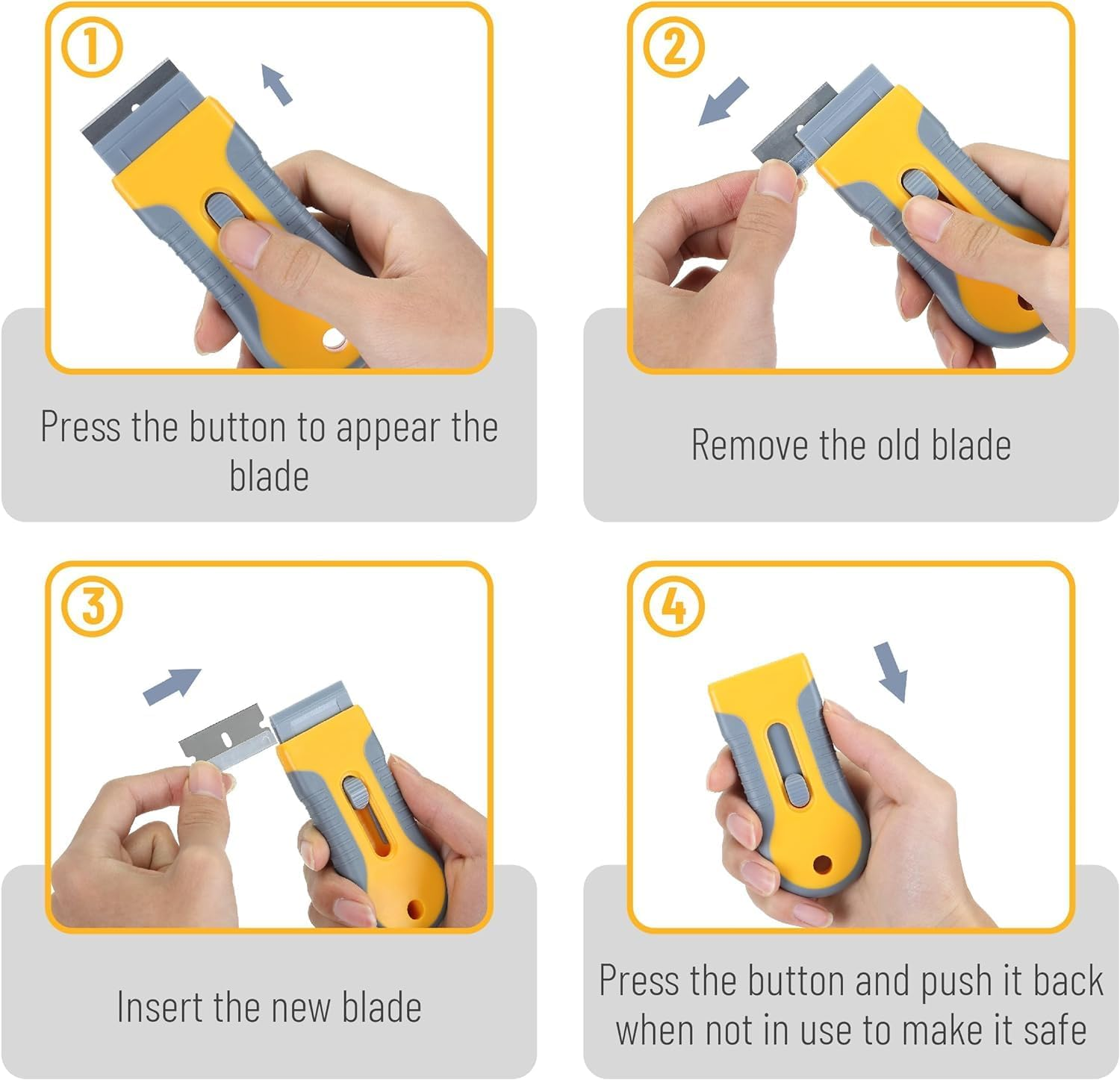 1

Press the button to appear the blade

2

Remove the old blade

3

Insert the new blade

4

Press the button and push it back when not in use to make it safe