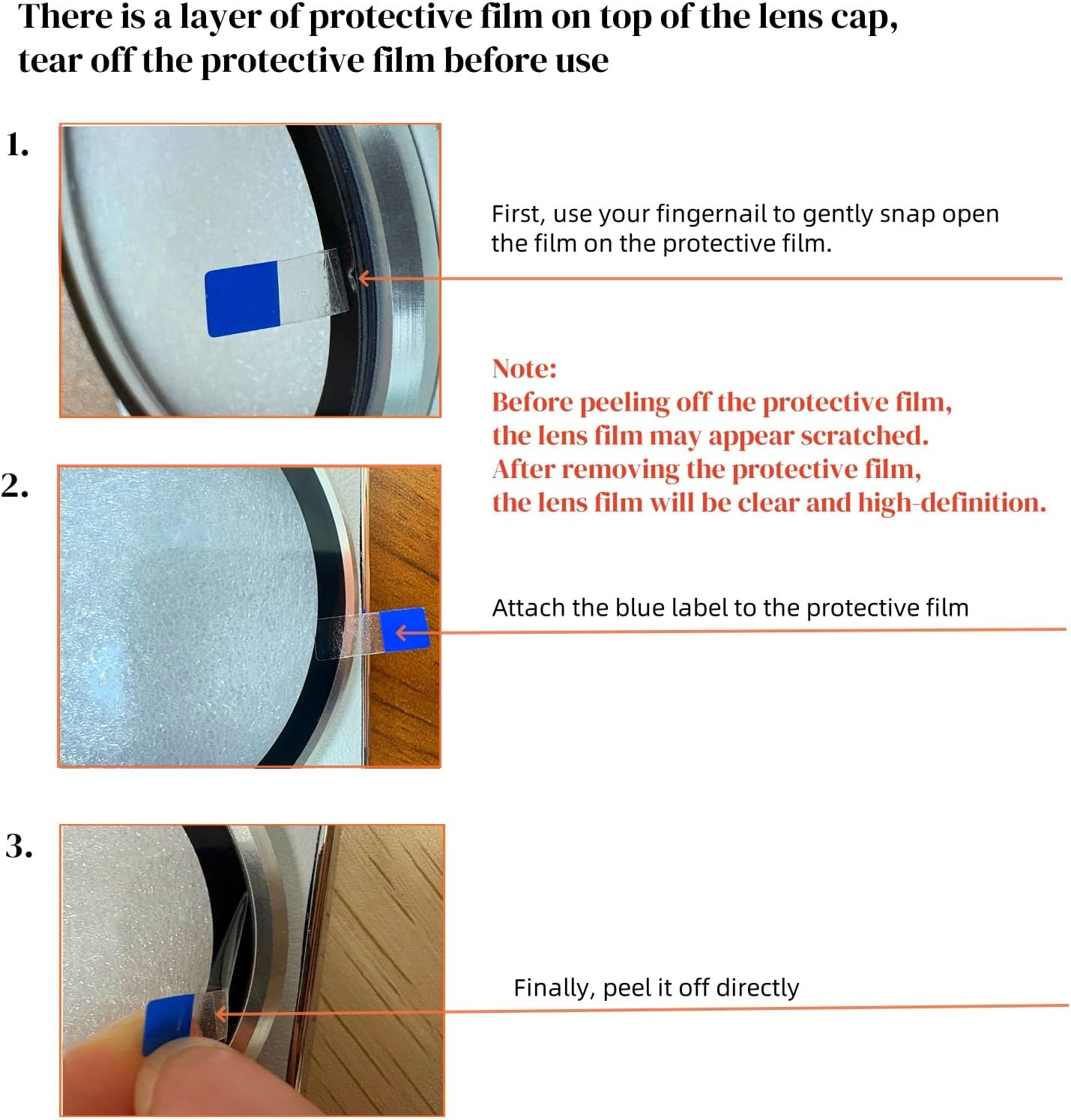 There is a layer of protective film on top of the lens cap, tear off the protective film before use

1.

First, use your fingernail to gently snap open the film on the protective film.

Note:
Before peeling off the protective film, the lens film may appear scratched. After removing the protective film, the lens film will be clear and high-definition.

2.

Attach the blue label to the protective film

3.

Finally, peel it off directly