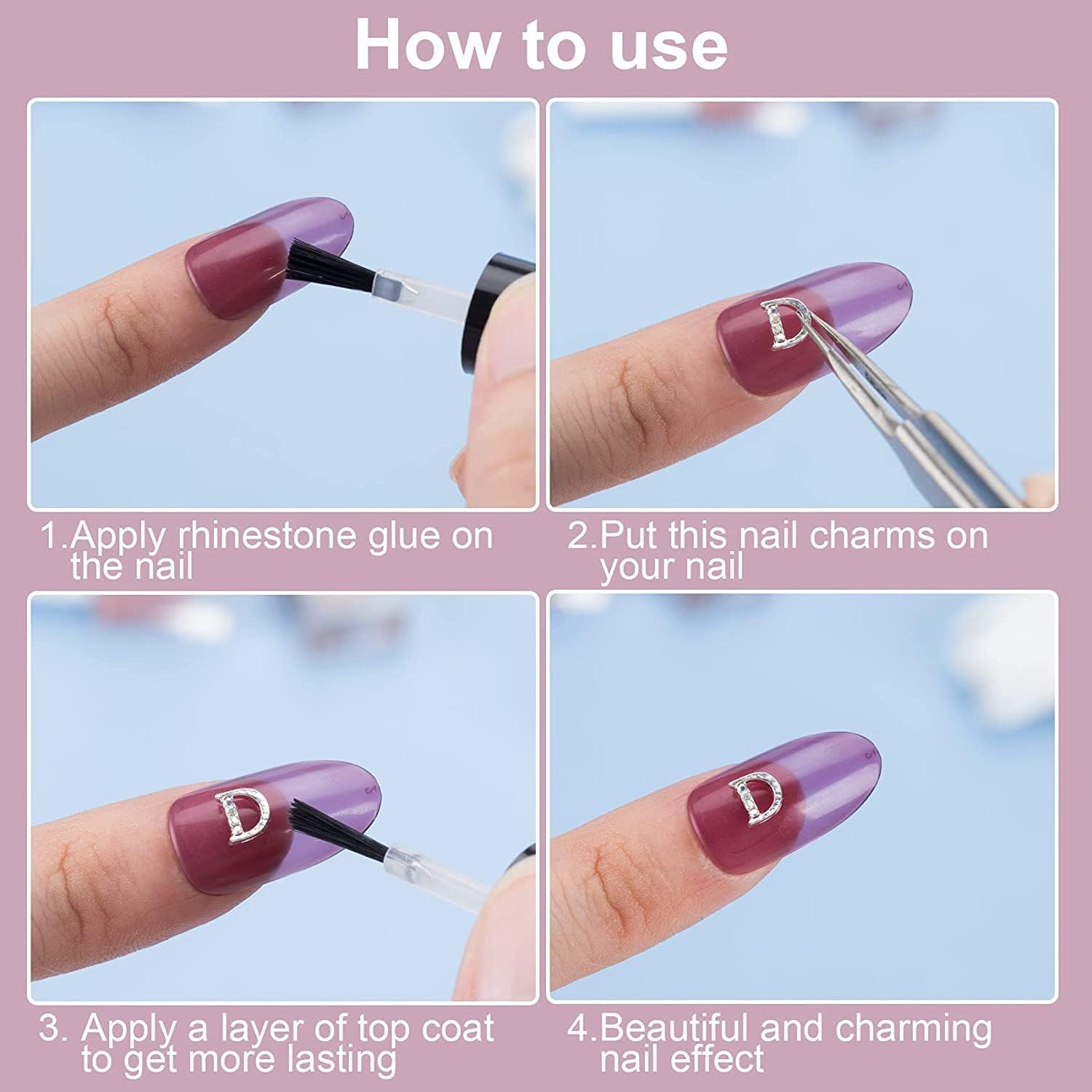 How to use

1.Apply rhinestone glue on the nail

2.Put this nail charms on your nail

3. Apply a layer of top coat to get more lasting

4.Beautiful and charming nail effect