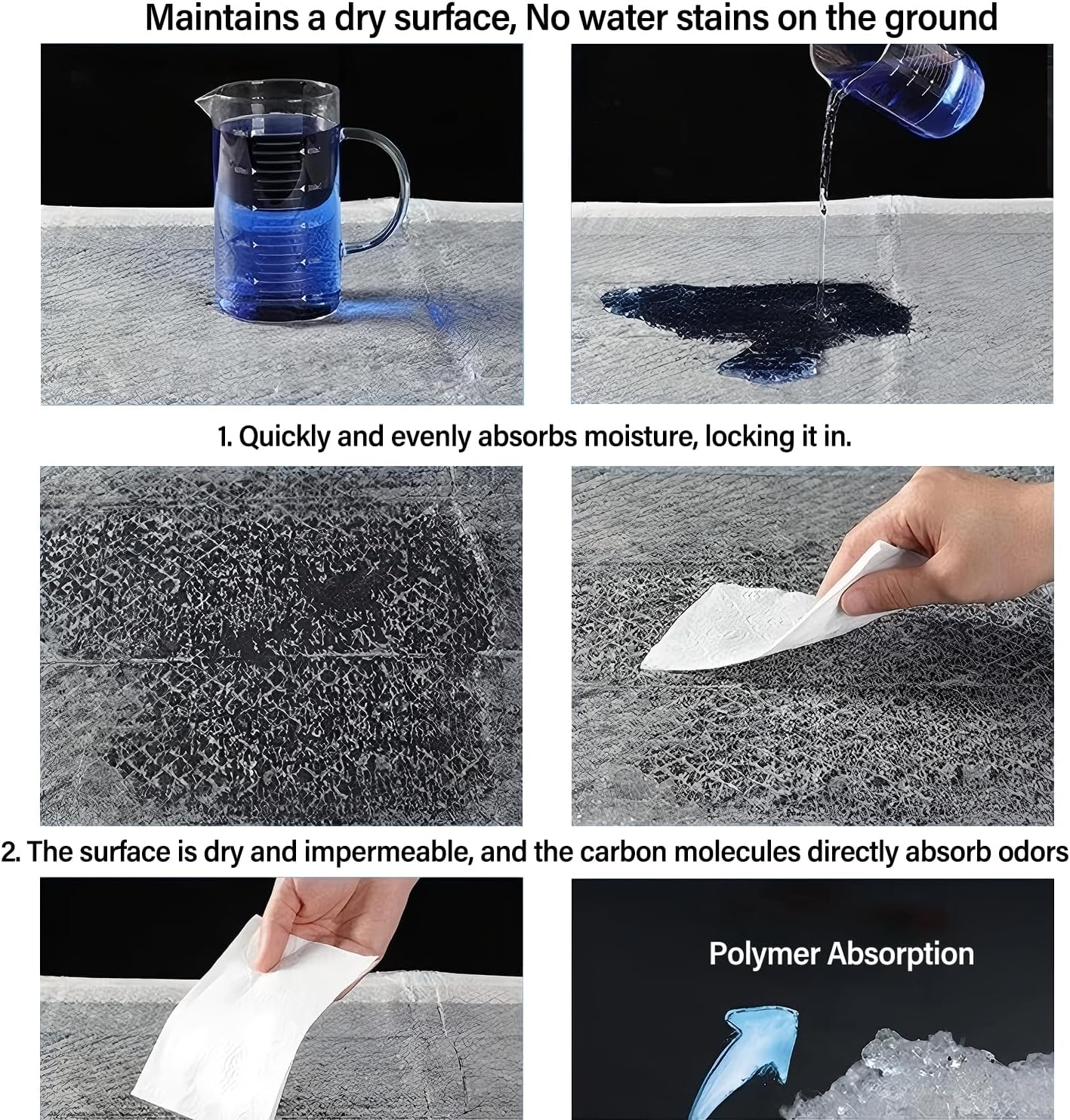 Maintains a dry surface, No water stains on the ground

1. Quickly and evenly absorbs moisture, locking it in.

2. The surface is dry and impermeable, and the carbon molecules directly absorb odors

Polymer Absorption