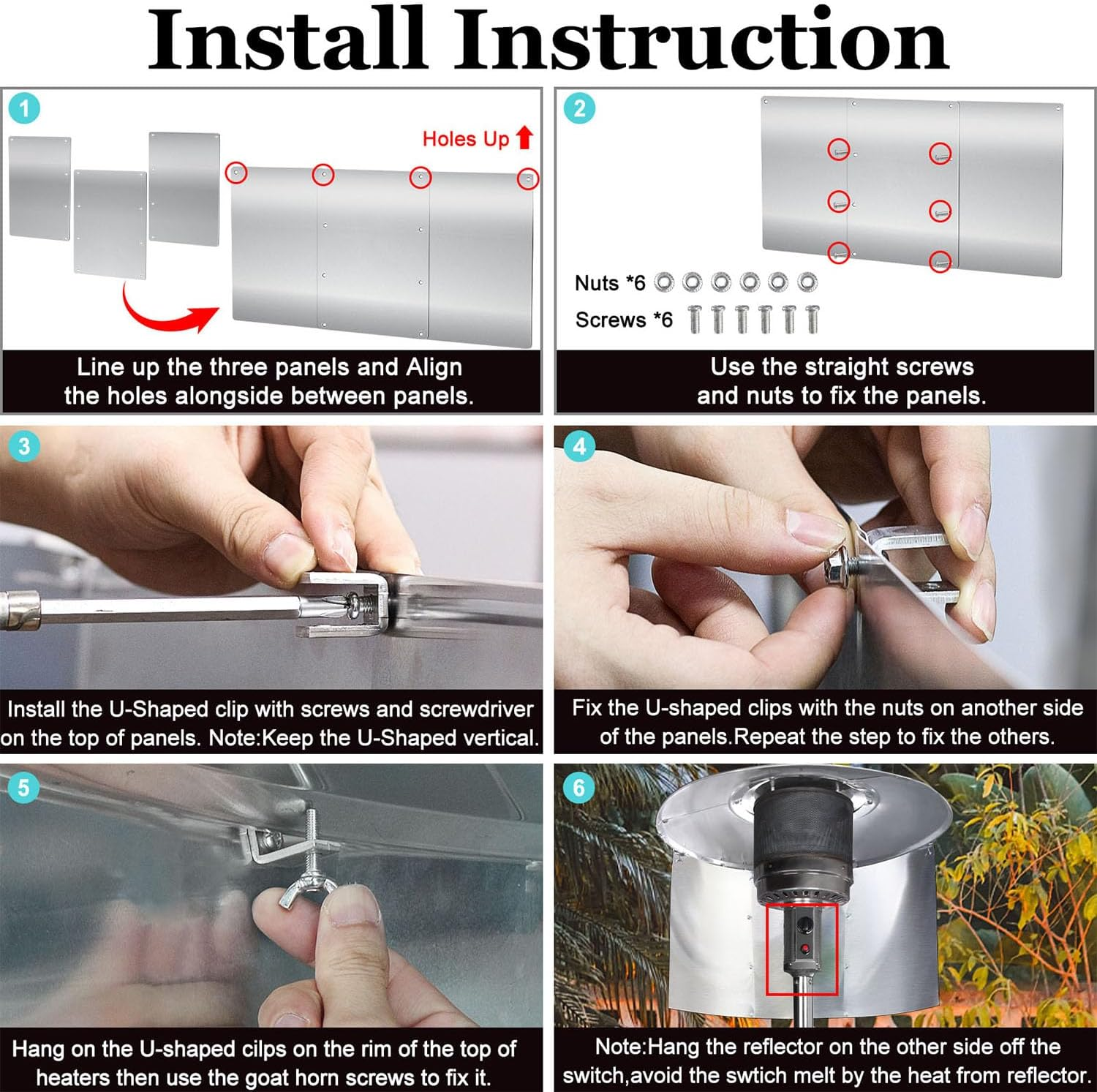 Install Instruction

1

Holes Up

Line up the three panels and Align the holes alongside between panels.

2

Nuts *6

Screws *6

Use the straight screws and nuts to fix the panels.

3

Install the U-Shaped clip with screws and screwdriver on the top of panels. Note:Keep the U-Shaped vertical.

4

Fix the U-shaped clips with the nuts on another side of the panels.Repeat the step to fix the others.

5

Hang on the U-shaped cilps on the rim of the top of heaters then use the goat horn screws to fix it.

6

Note:Hang the reflector on the other side off the switch,avoid the swtich melt by the heat from reflector.