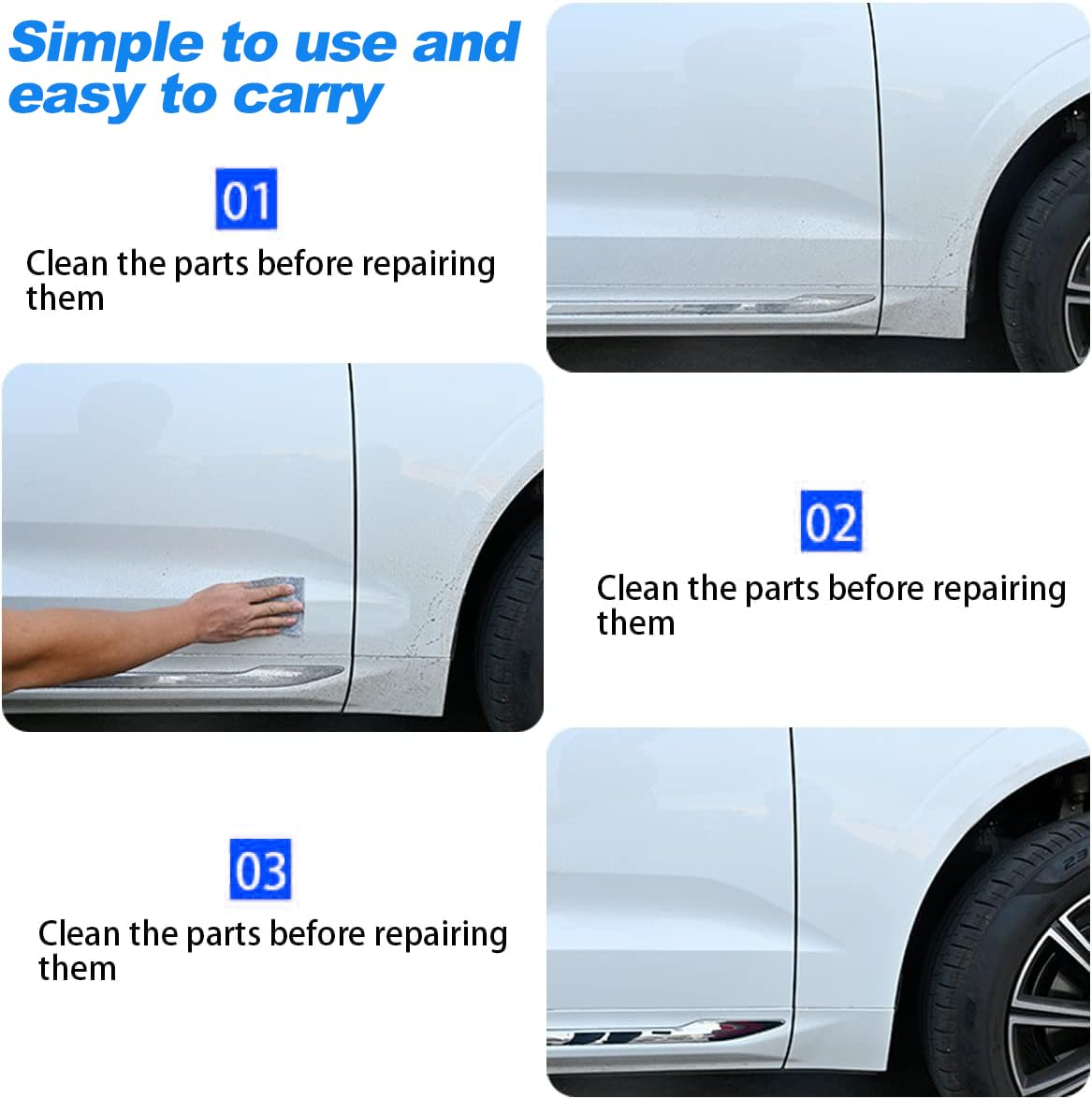 Simple to use and easy to carry

01

Clean the parts before repairing them

02

Clean the parts before repairing them

03

Clean the parts before repairing them