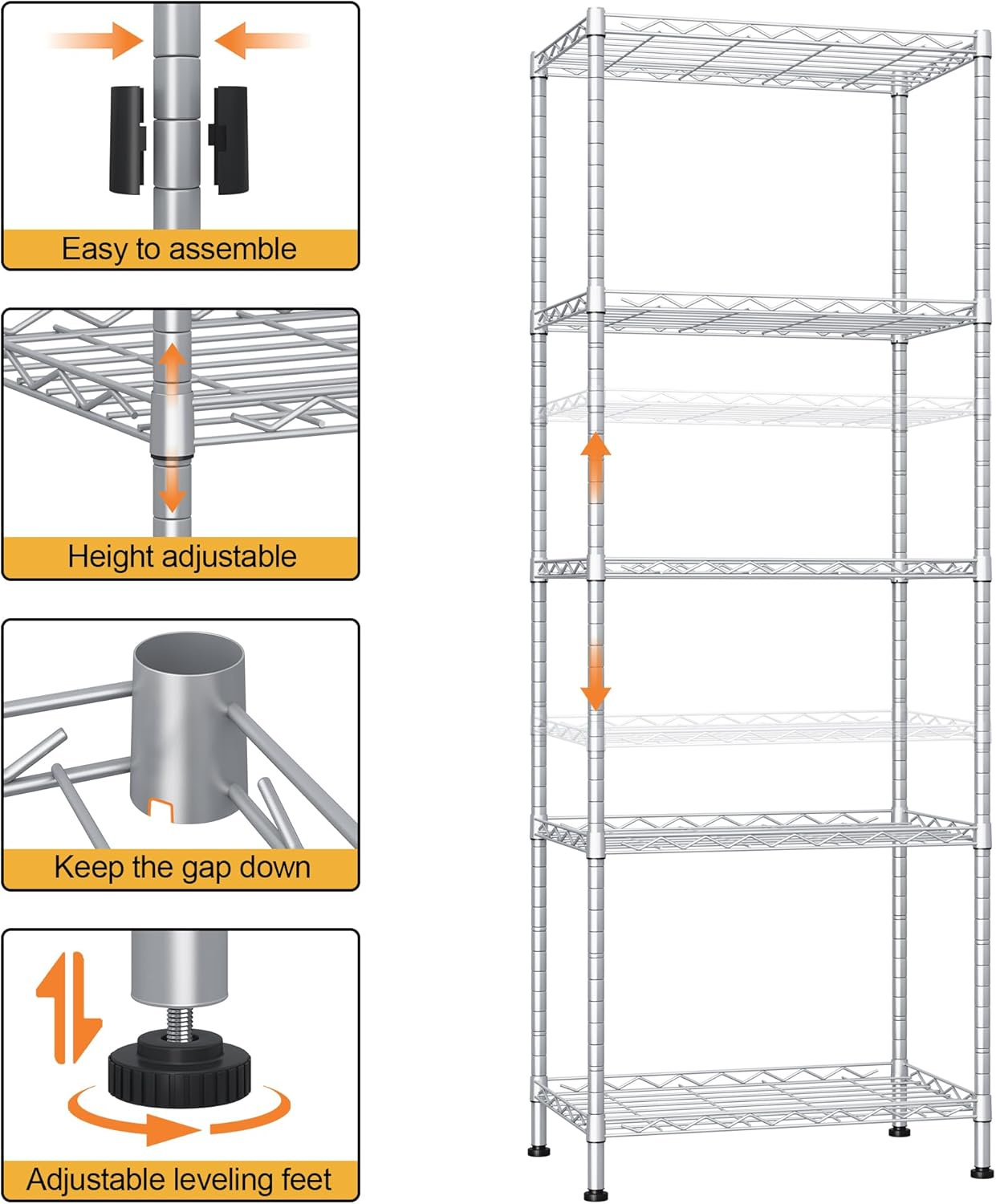 Easy to assemble

Height adjustable

Keep the gap down

Adjustable leveling feet