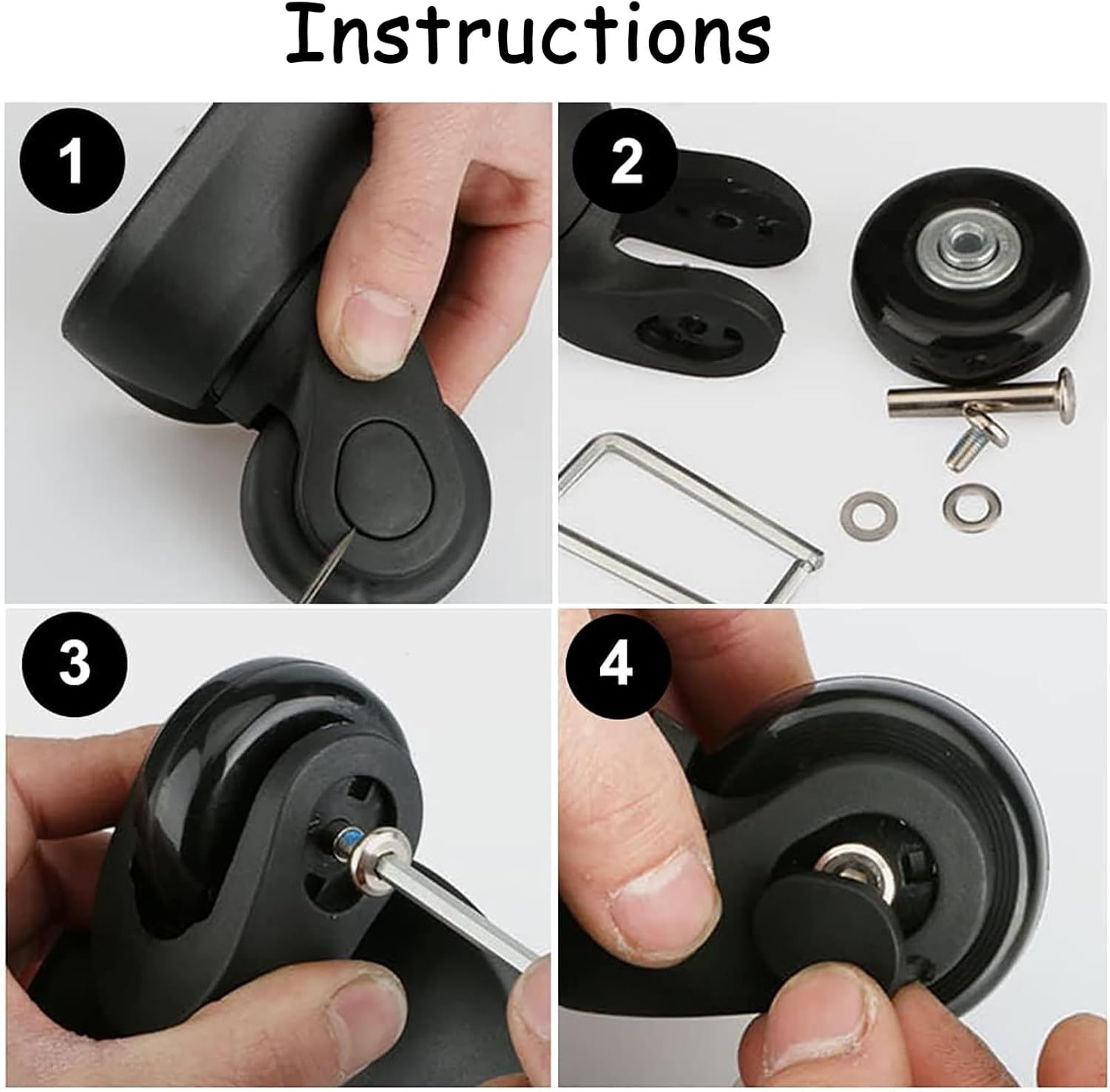 Instructions

1

2

3

4