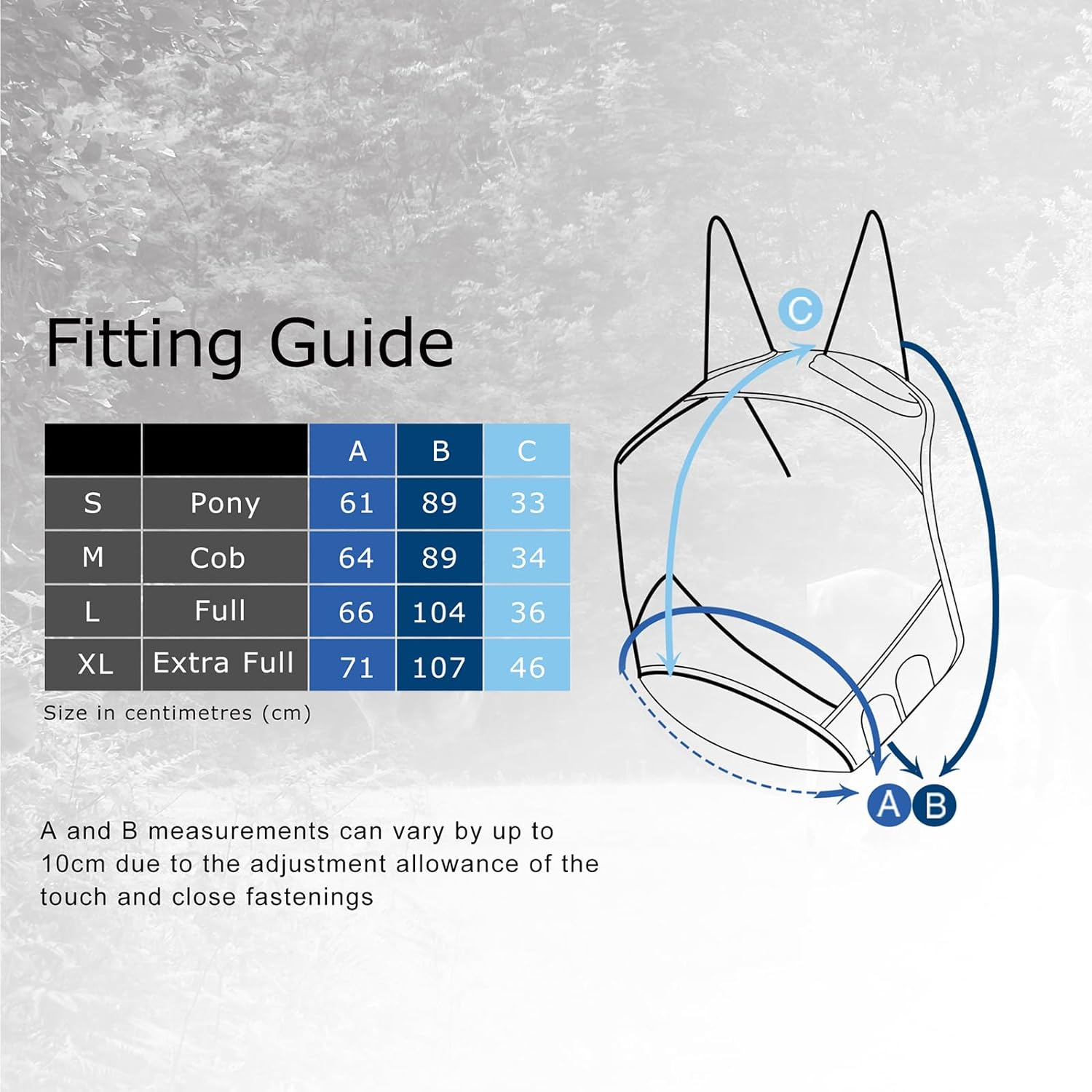 Fitting Guide

|  |  | A | B | C |
|---|---|---|---|---|
| S | Pony | 61 | 89 | 33 |
| M | Cob | 64 | 89 | 34 |
| L | Full | 66 | 104 | 36 |
| XL | Extra Full | 71 | 107 | 46 |

Size in centimetres (cm)

A and B measurements can vary by up to 10cm due to the adjustment allowance of the touch and close fastenings

C

A B