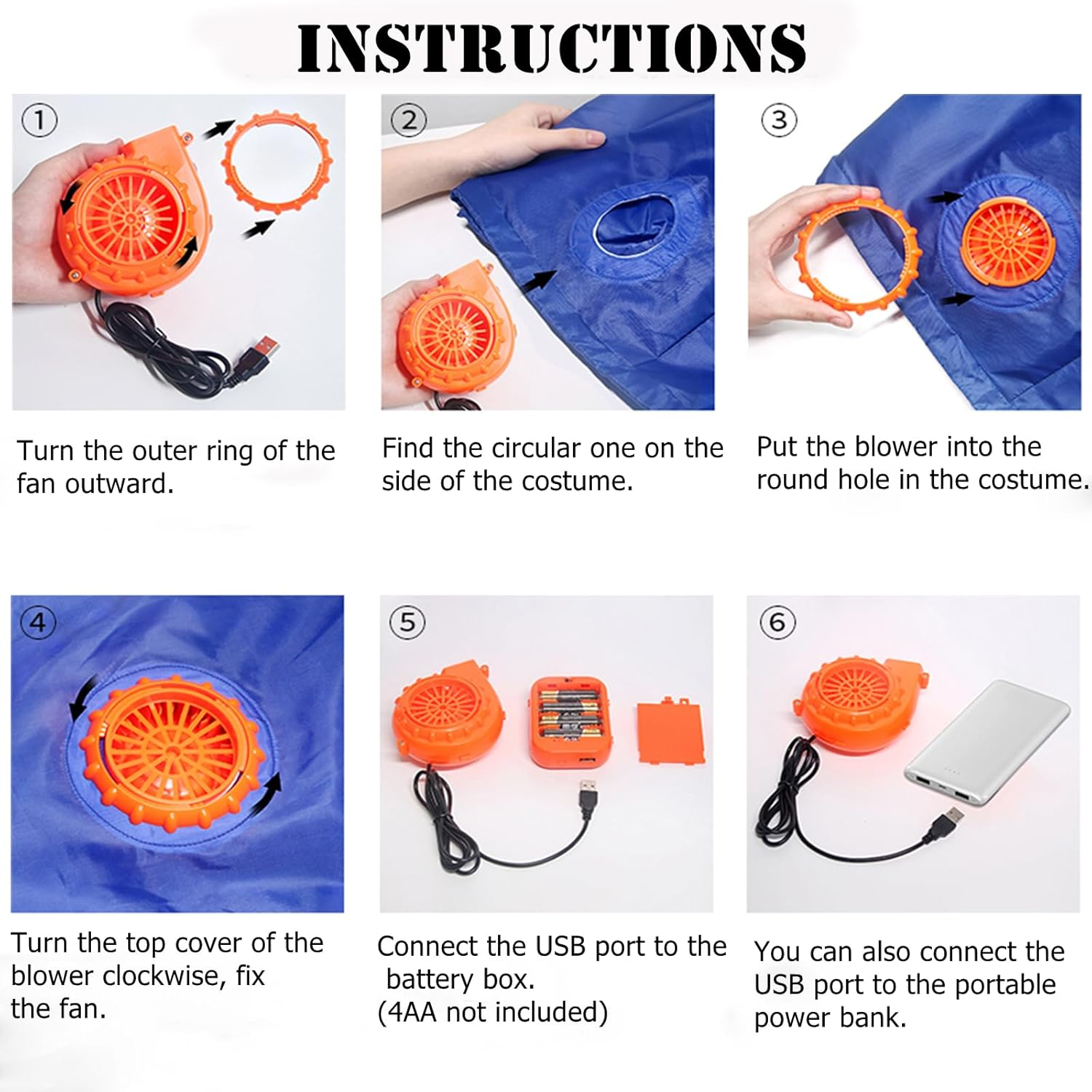 INSTRUCTIONS

①

Turn the outer ring of the fan outward.

②

Find the circular one on the side of the costume.

③

Put the blower into the round hole in the costume.

④

Turn the top cover of the blower clockwise, fix the fan.

⑤

Connect the USB port to the battery box.
(4AA not included)

⑥

You can also connect the USB port to the portable power bank.