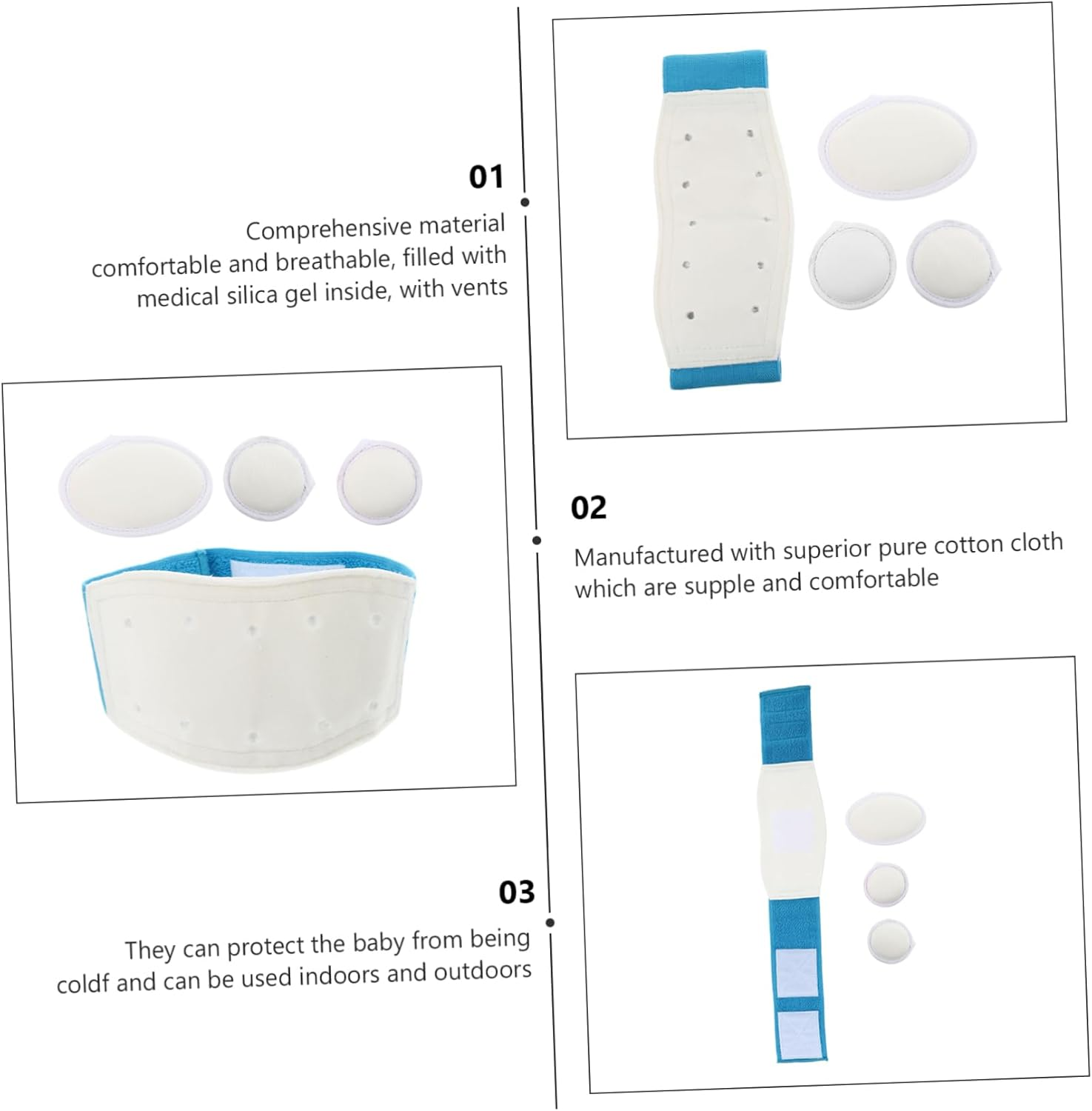 01

Comprehensive material comfortable and breathable, filled with medical silica gel inside, with vents

02

Manufactured with superior pure cotton cloth which are supple and comfortable

03

They can protect the baby from being coldf and can be used indoors and outdoors