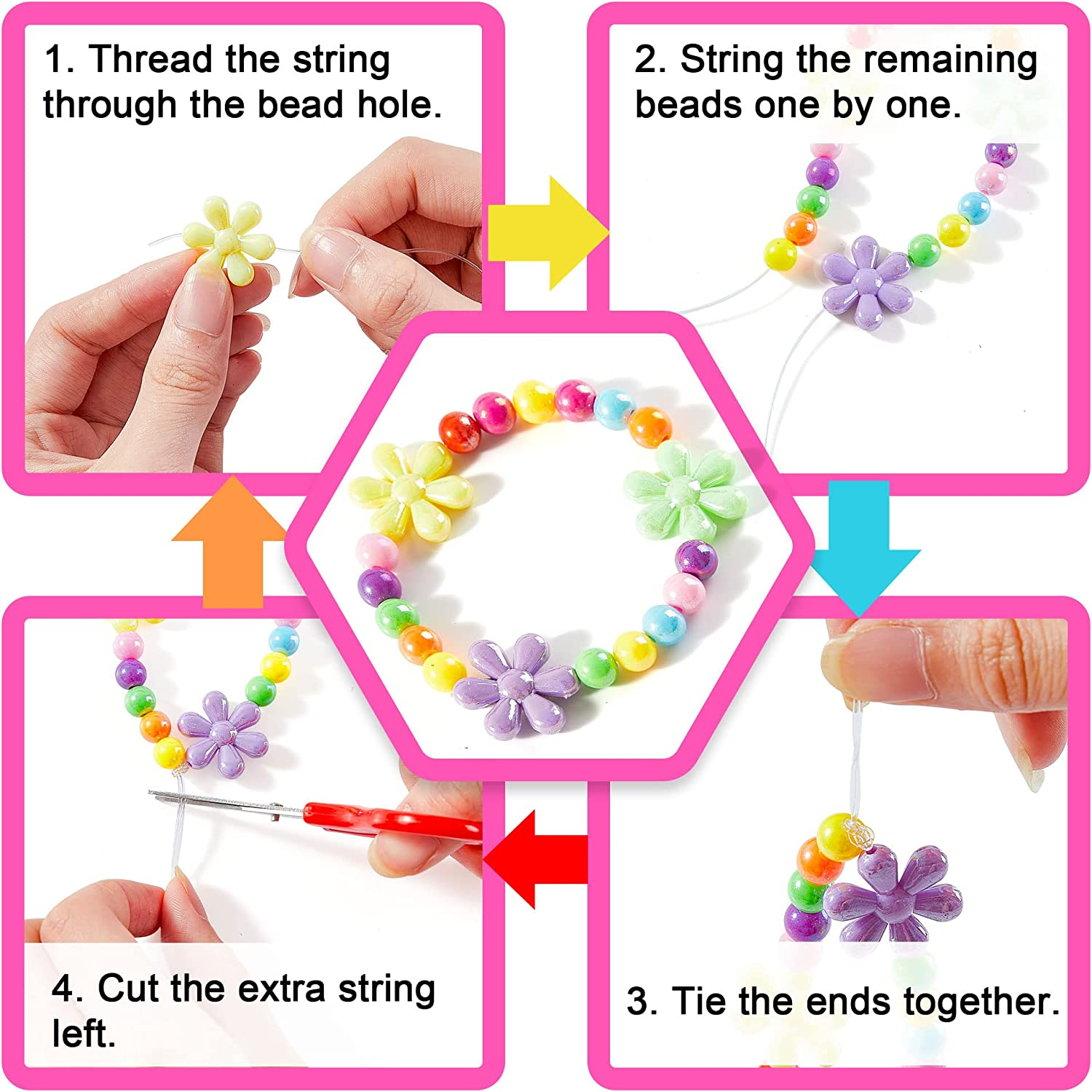 1. Thread the string through the bead hole.

2. String the remaining beads one by one.

3. Tie the ends together.

4. Cut the extra string left.