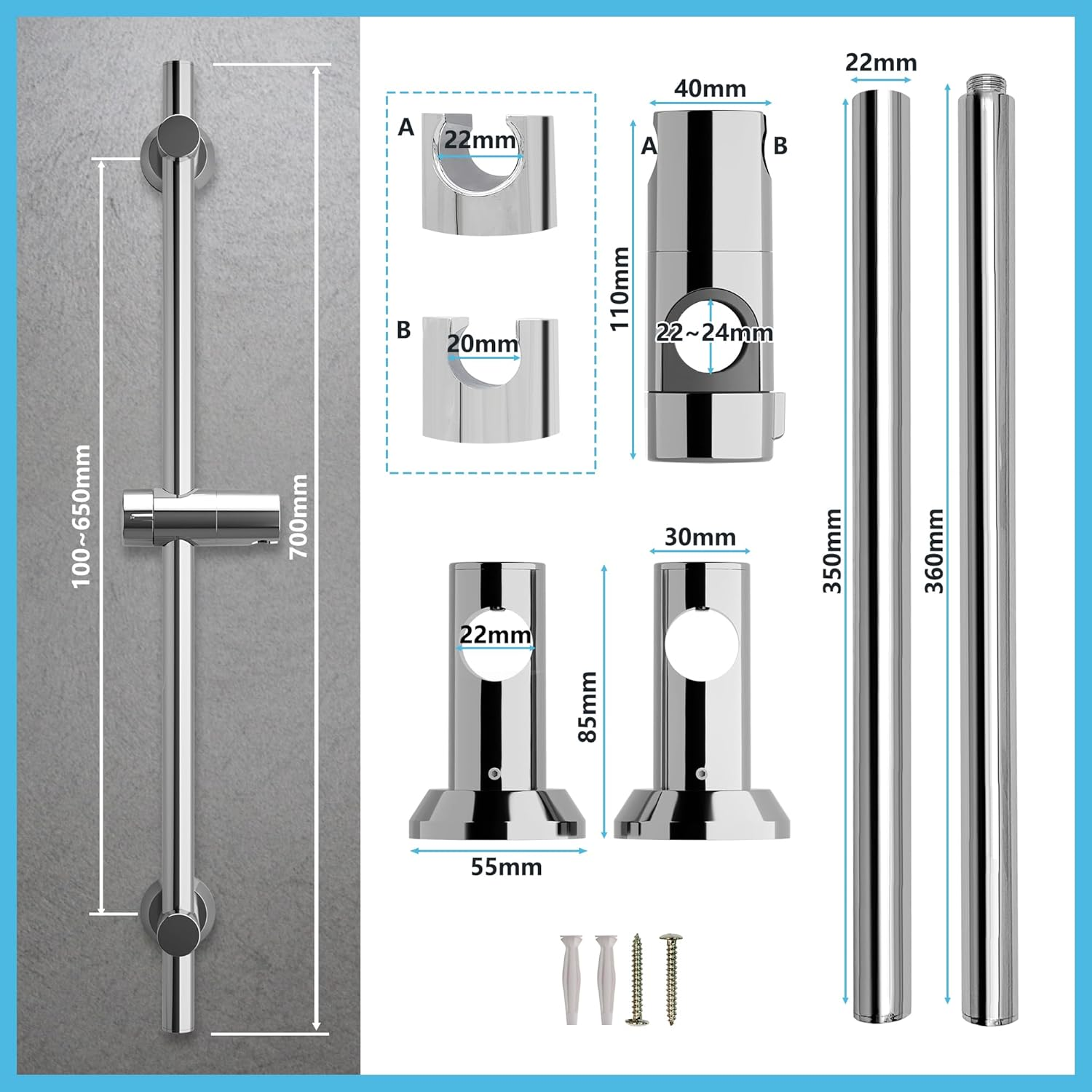 100~650mm
700mm
A
22mm
B
20mm
40mm
A
B
110mm
22~24mm
22mm
350mm
360mm
30mm
22mm
85mm
55mm