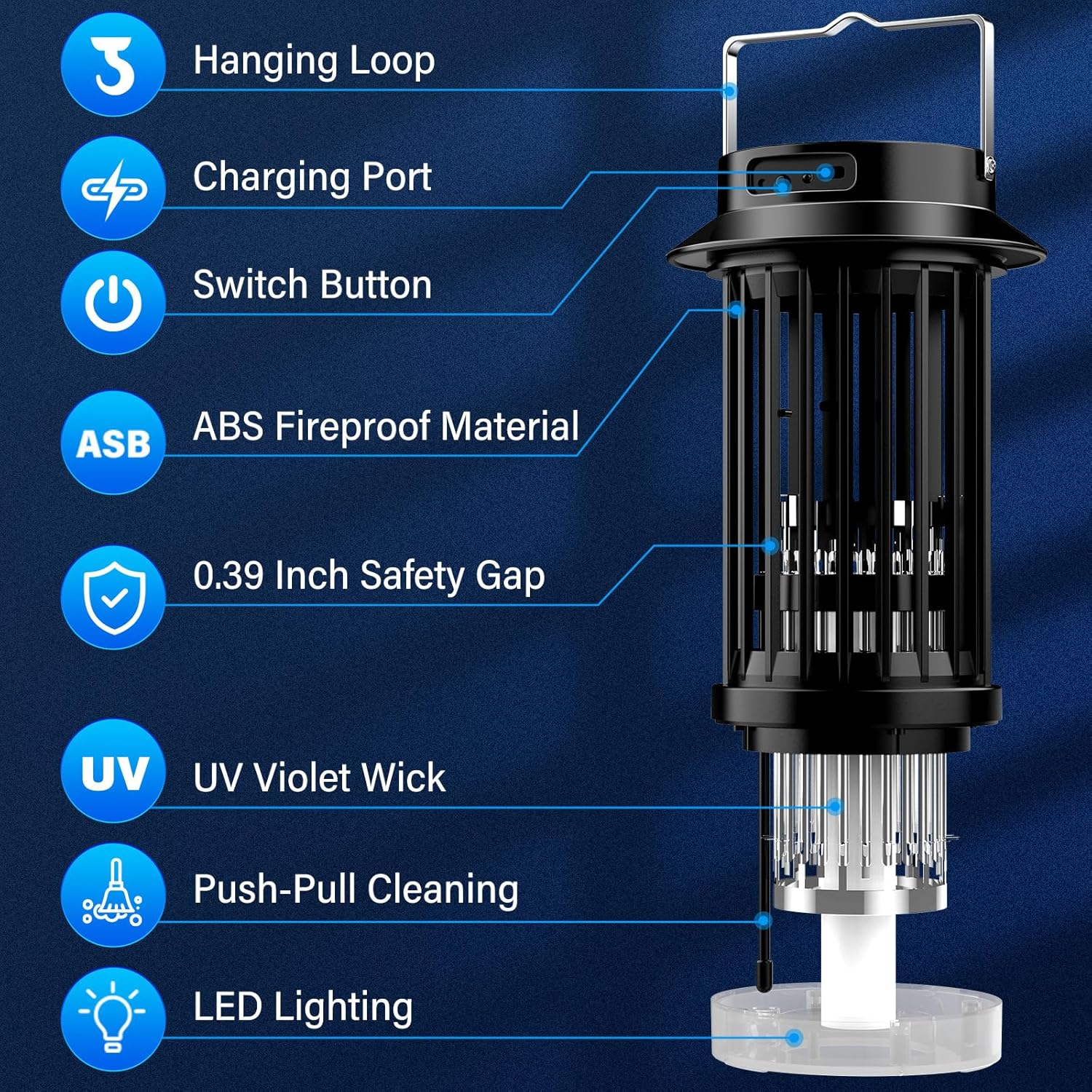 Hanging Loop

Charging Port

Switch Button

ASB

ABS Fireproof Material

0.39 Inch Safety Gap

UV

UV Violet Wick

Push-Pull Cleaning

LED Lighting