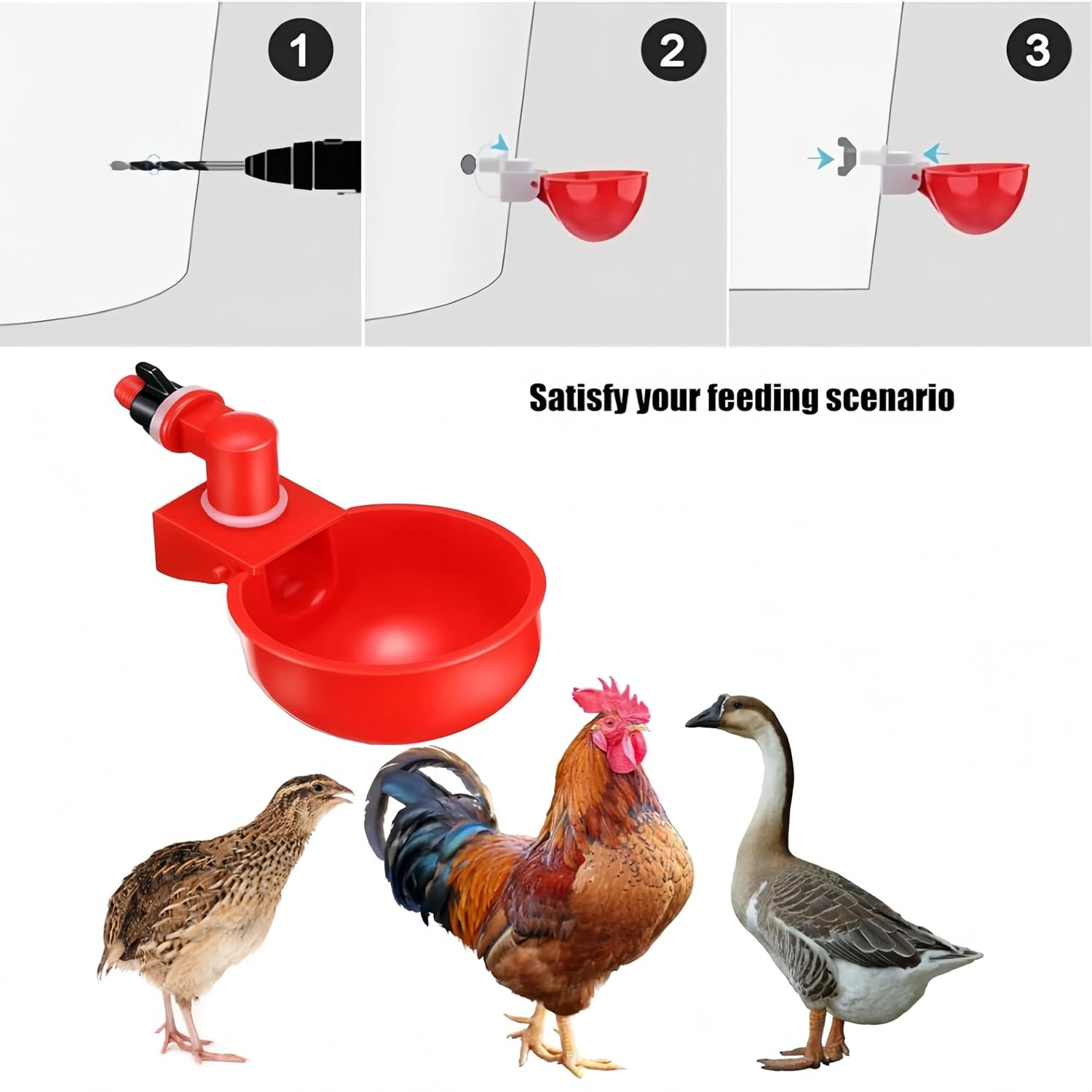 1

2

3

Satisfy your feeding scenario