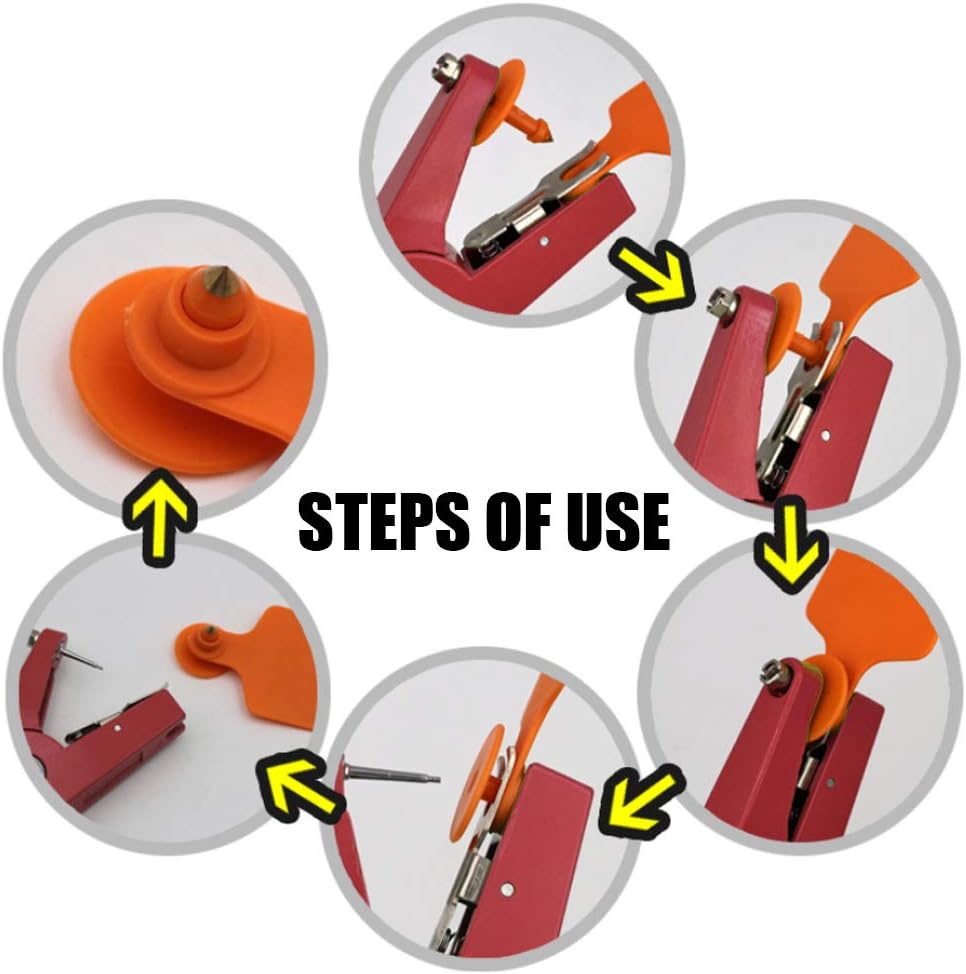 STEPS OF USE