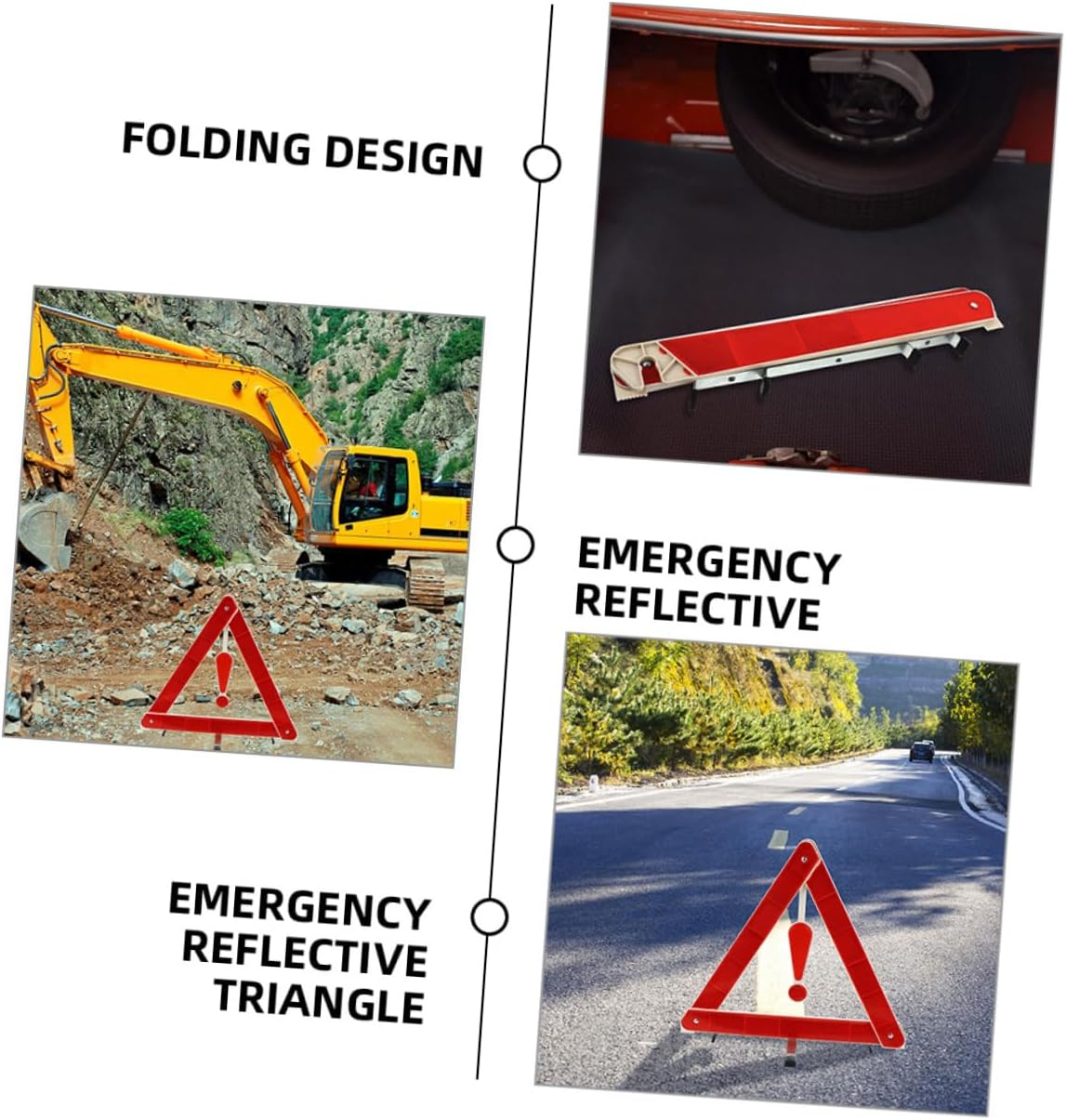 FOLDING DESIGN

EMERGENCY REFLECTIVE

EMERGENCY REFLECTIVE TRIANGLE