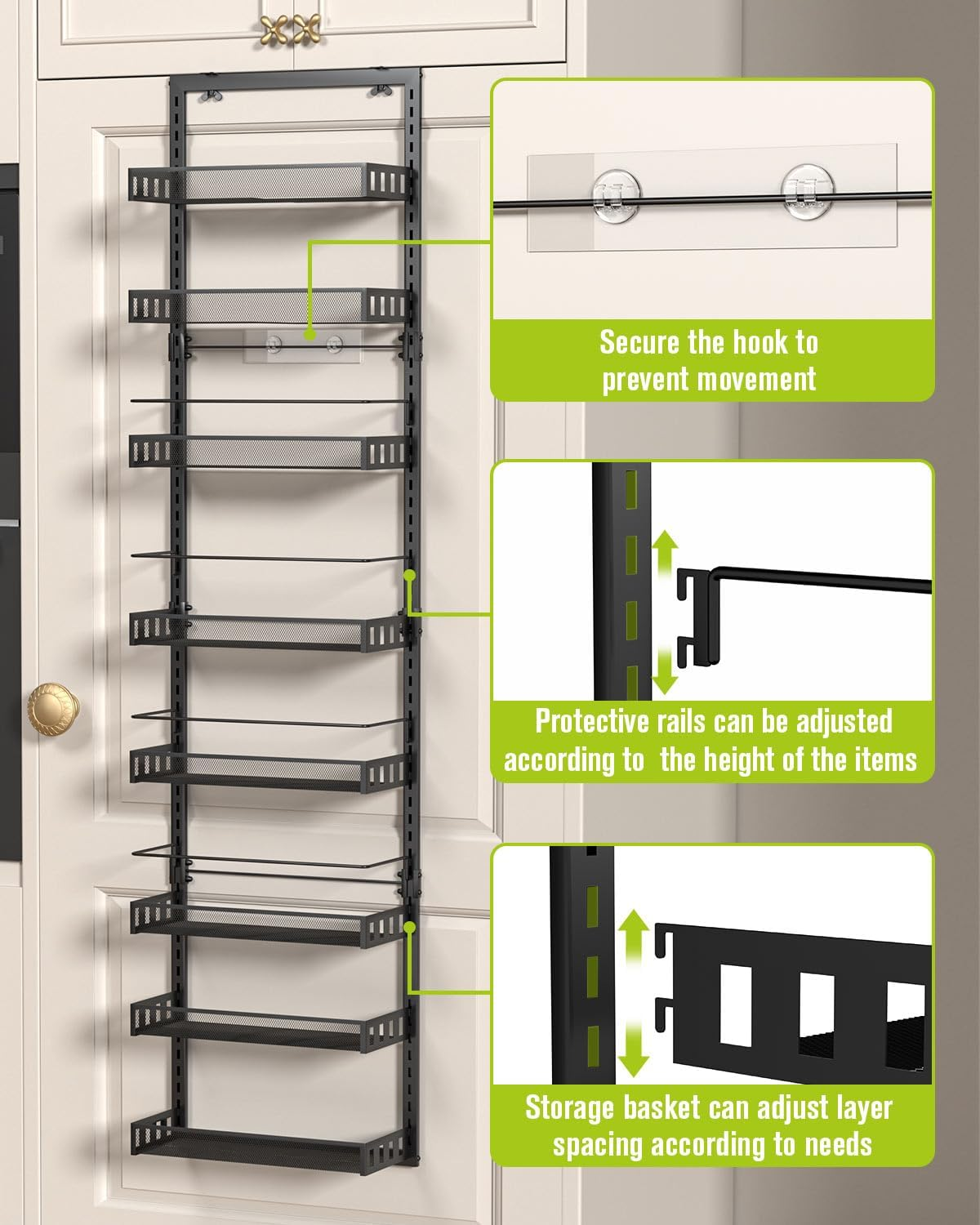 Secure the hook to prevent movement

Protective rails can be adjusted according to  the height of the items

Storage basket can adjust layer spacing according to needs