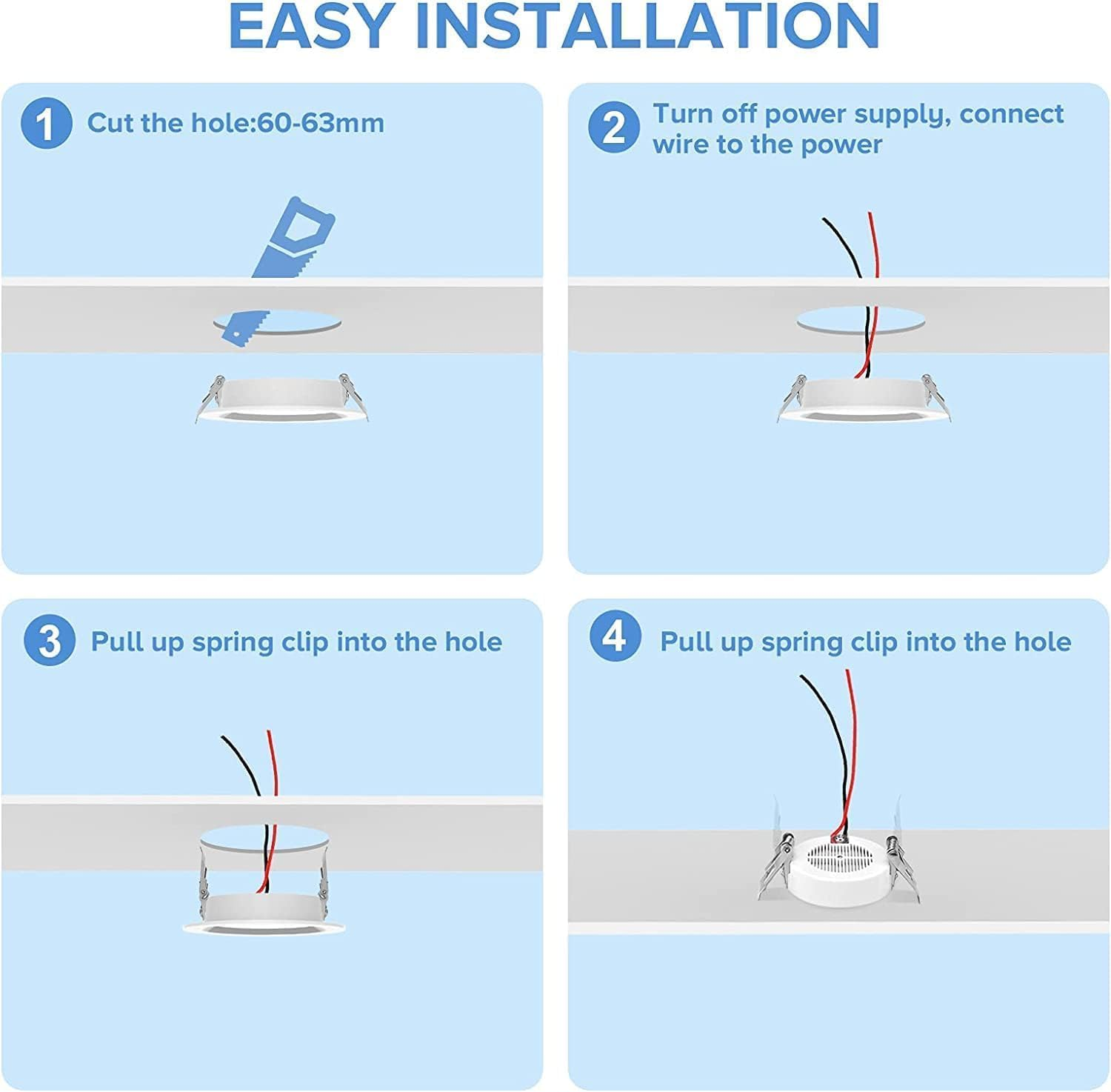 EASY INSTALLATION

1 Cut the hole:60-63mm

2 Turn off power supply, connect wire to the power

3 Pull up spring clip into the hole

4 Pull up spring clip into the hole