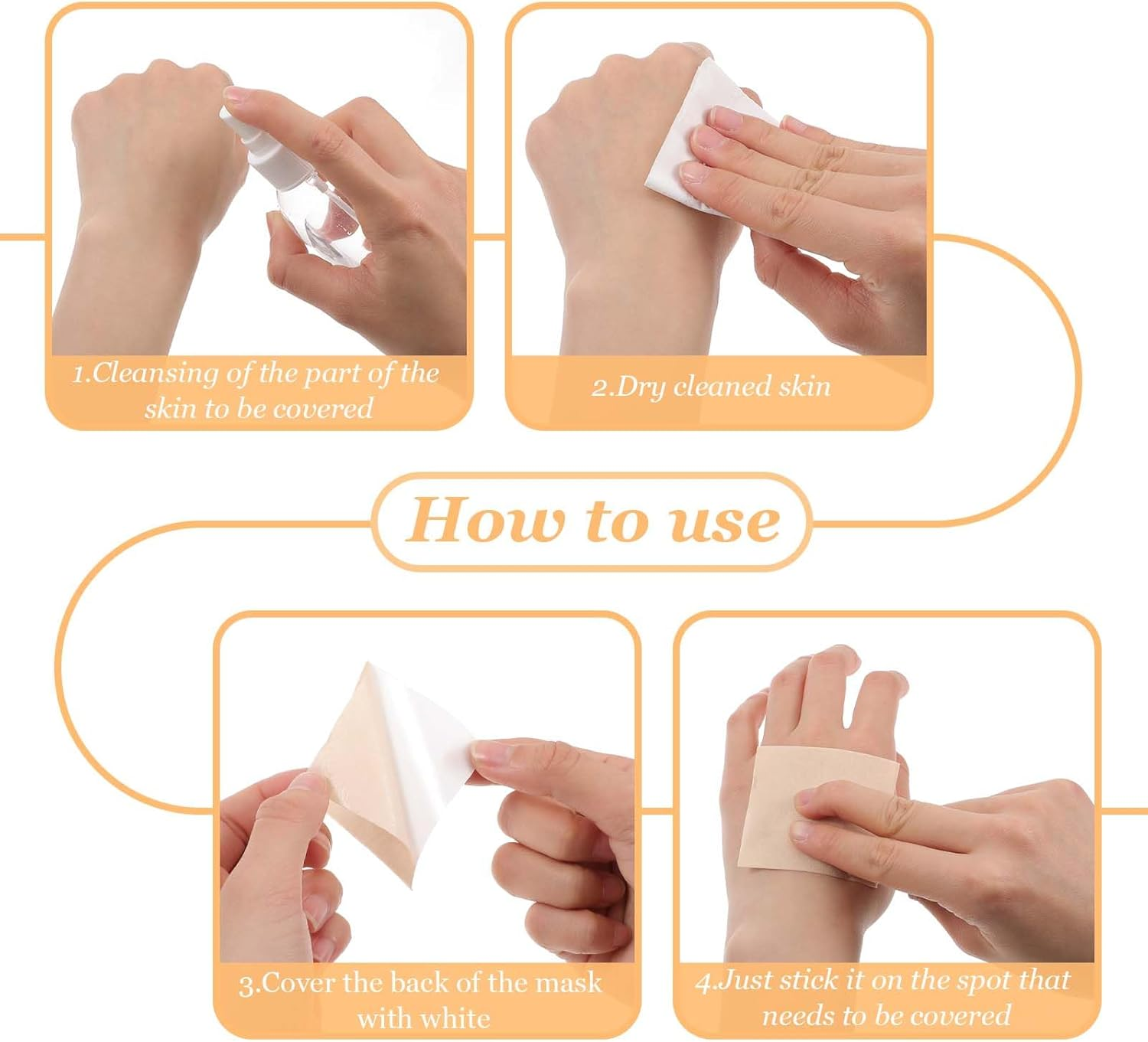 1.Cleansing of the part of the skin to be covered

2.Dry cleaned skin

How to use

3.Cover the back of the mask with white

4.Just stick it on the spot that needs to be covered