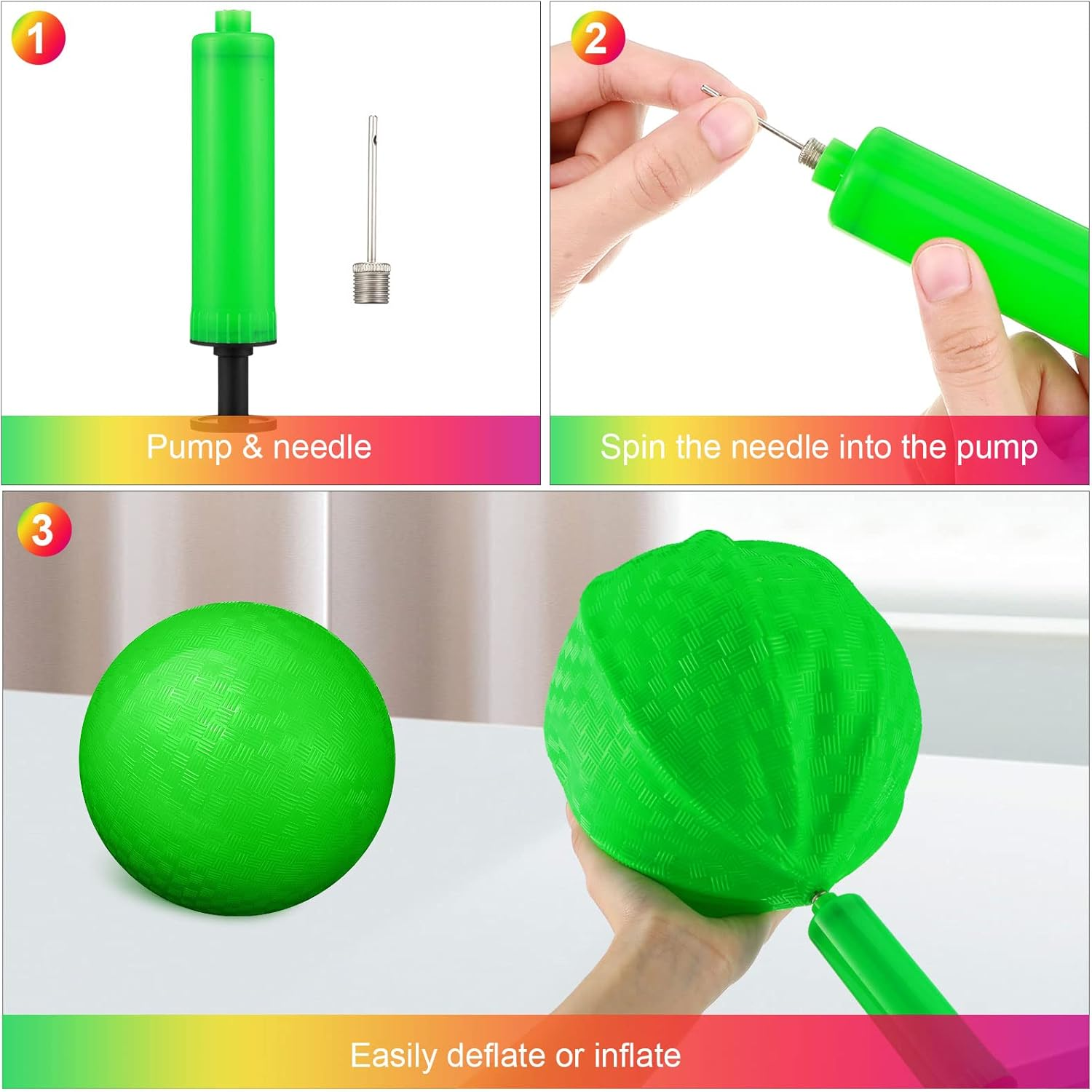 1

Pump & needle

2

Spin the needle into the pump

3

Easily deflate or inflate