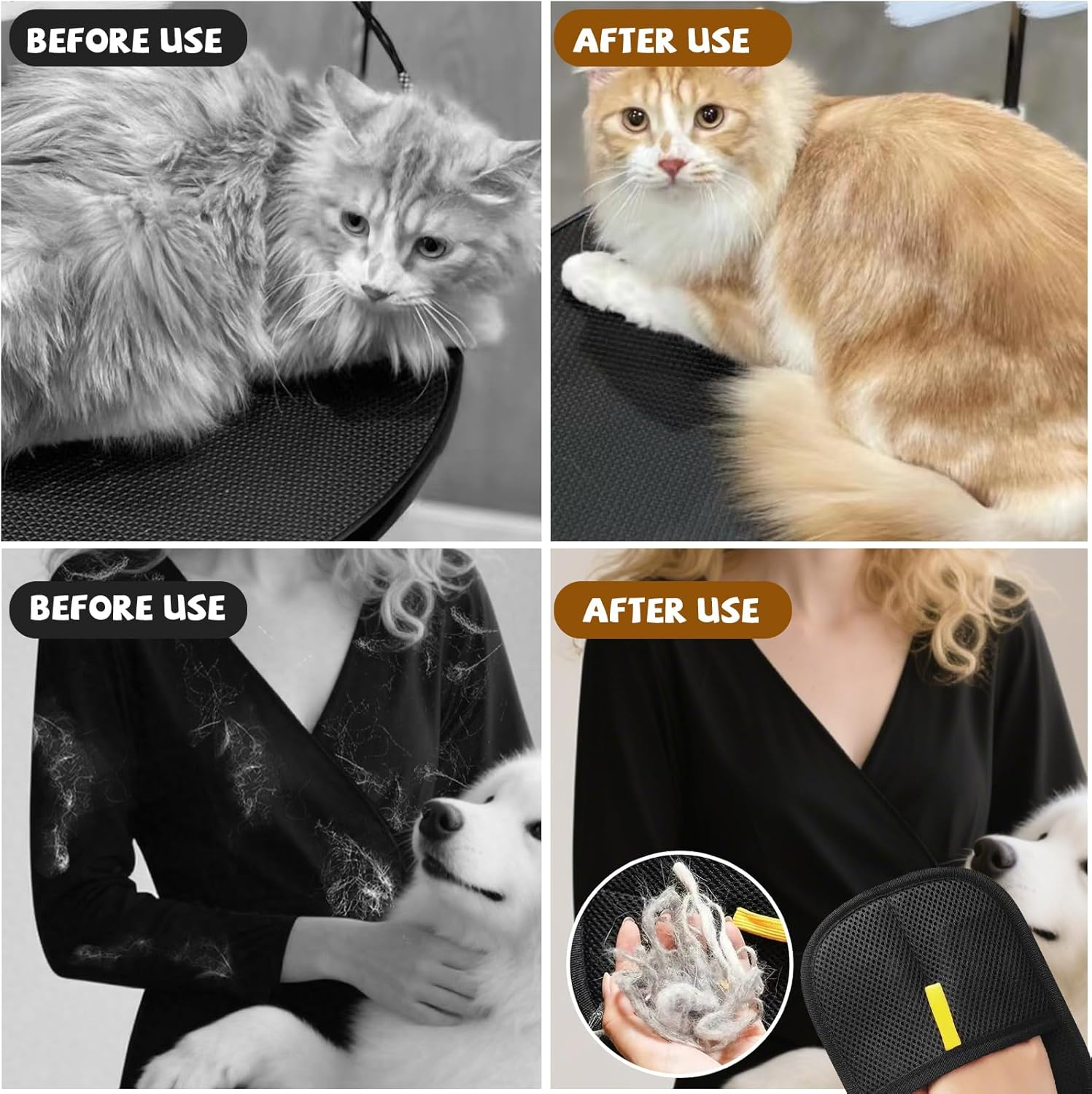 BEFORE USE

AFTER USE

BEFORE USE

AFTER USE