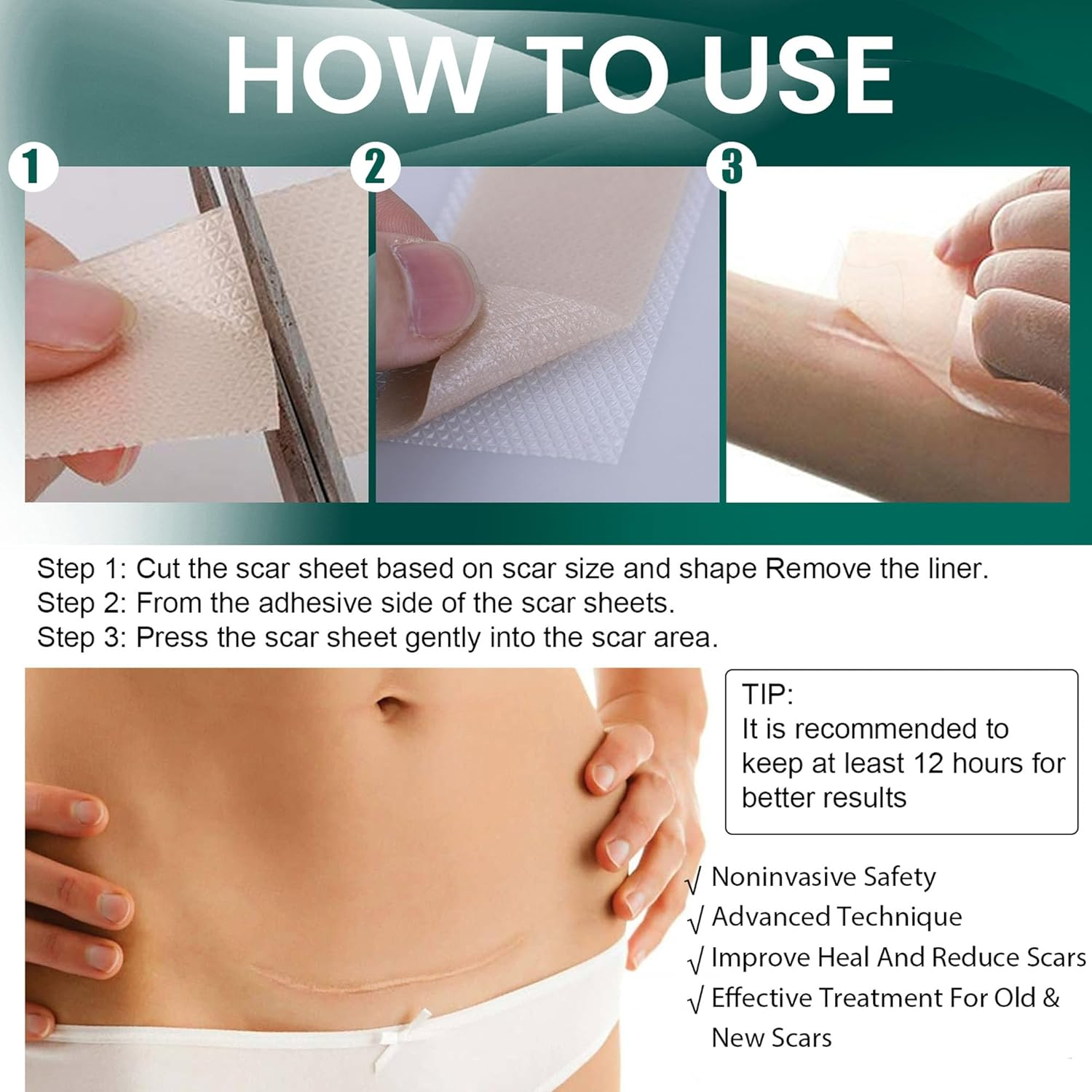 HOW TO USE

1

2

3

Step 1: Cut the scar sheet based on scar size and shape Remove the liner.
Step 2: From the adhesive side of the scar sheets.
Step 3: Press the scar sheet gently into the scar area.

TIP:
It is recommended to keep at least 12 hours for better results

√ Noninvasive Safety
√ Advanced Technique
√ Improve Heal And Reduce Scars
√ Effective Treatment For Old & New Scars