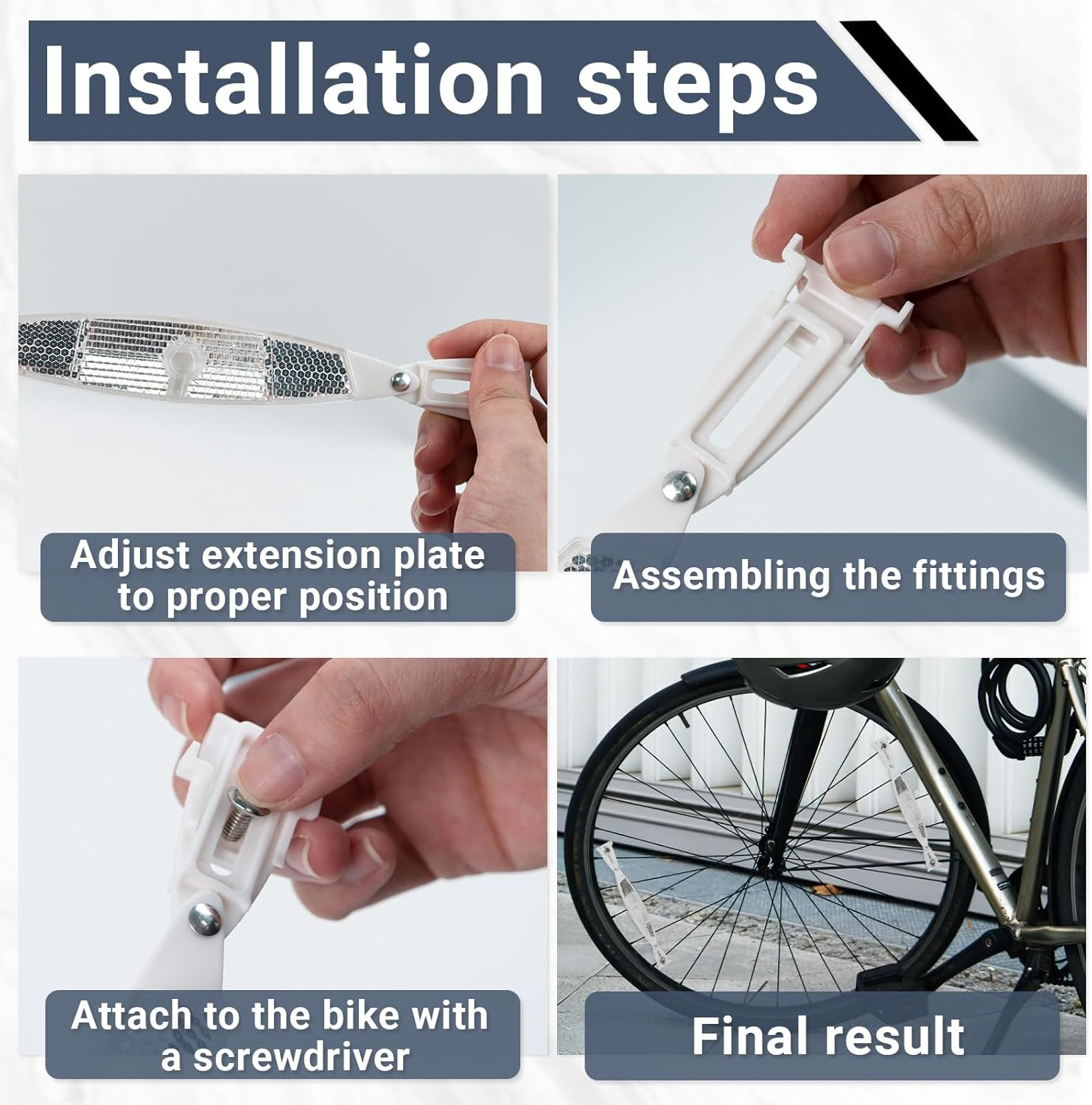 Installation steps

Adjust extension plate to proper position

Assembling the fittings

Attach to the bike with a screwdriver

Final result